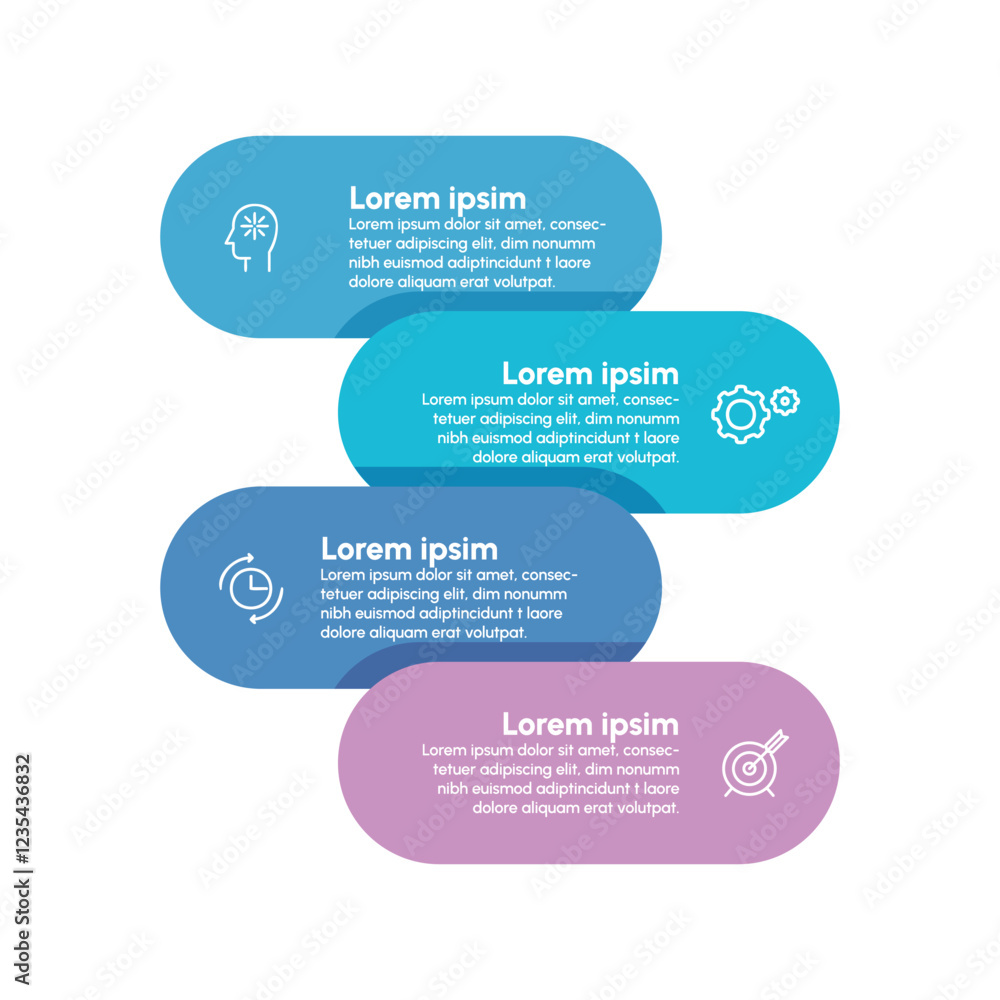 Lorem ipsim
Lorem ipsum dolor sit amet, consectetuer adipiscing elit, dim nonumm nibh euismod adiptincidunt t laore dolore aliquam erat volutpat.

Lorem ipsim
Lorem ipsum dolor sit amet, consectetuer adipiscing elit, dim nonumm nibh euismod adiptincidunt t laore dolore aliquam erat volutpat.

Lorem ipsim
Lorem ipsum dolor sit amet, consectetuer adipiscing elit, dim nonumm nibh euismod adiptincidunt t laore dolore aliquam erat volutpat.

Lorem ipsim
Lorem ipsum dolor sit amet, consectetuer adipiscing elit, dim nonumm nibh euismod adiptincidunt t laore dolore aliquam erat volutpat.

Adobe Stock | #1235436832