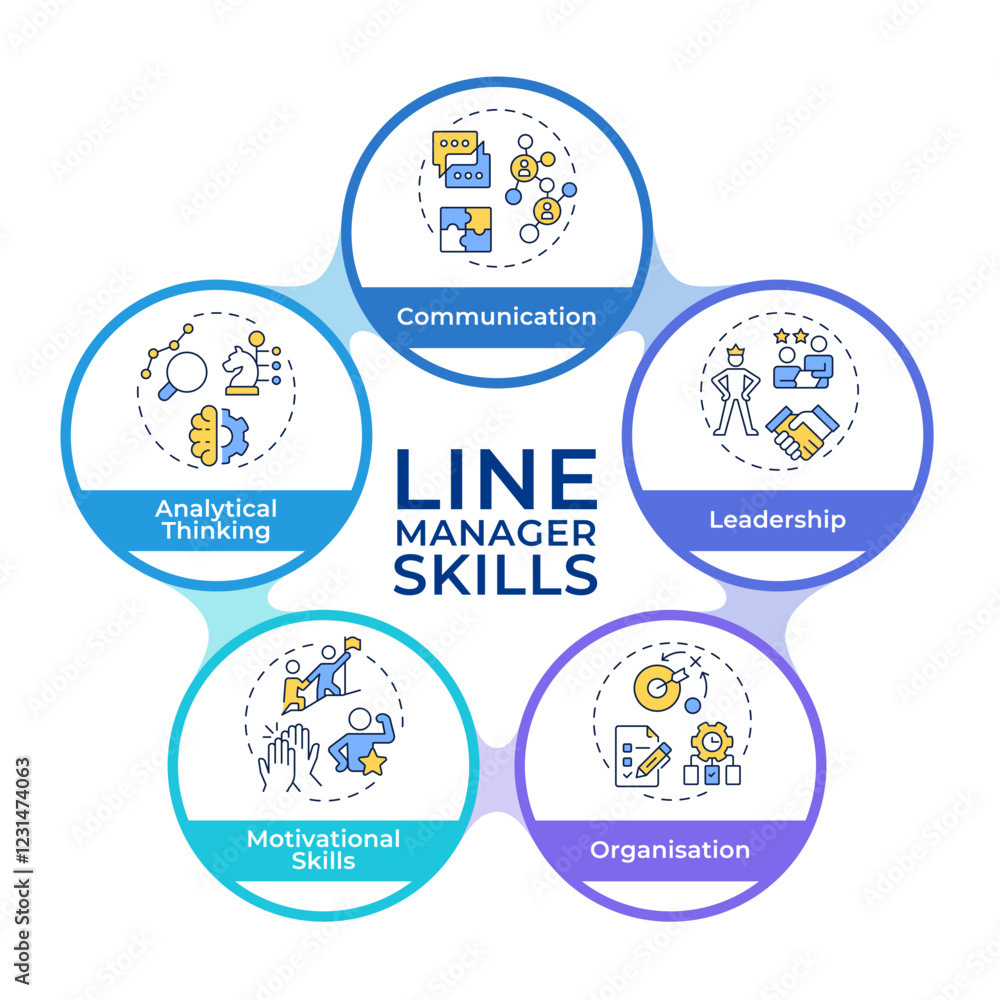 Communication

Analytical Thinking

LINE MANAGER SKILLS

Leadership

Motivational Skills

Organisation

Adobe Stock | #1231474063