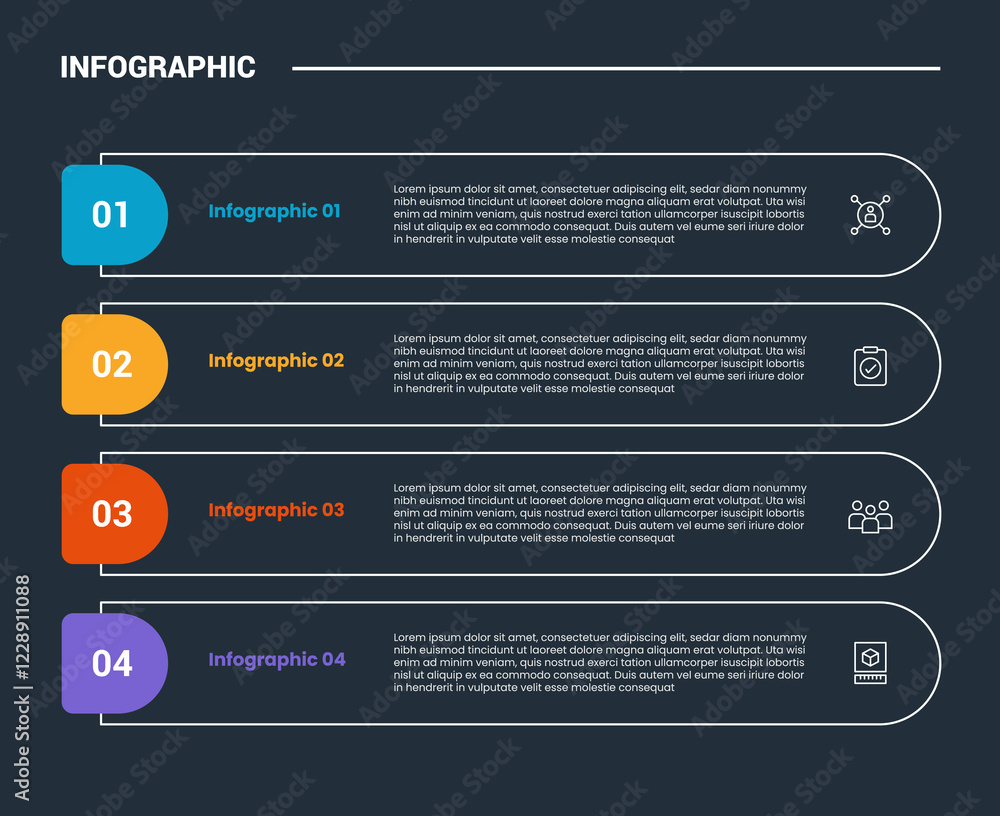 INFOGRAPHIC

01

Infographic 01

Lorem ipsum dolor sit amet, consectetuer adipiscing elit, sedar diam nonummy nibh euismod tincidunt ut laoreet dolore magna aliquam erat volutpat. Uta wisi enim ad minim veniam, quis nostrud exerci tation ullamcorper isuscipit lobortis nisl ut aliquip ex ea commodo consequat. Duis autem vel eume seri iriure dolor in hendrerit in vulputate velit esse molestie consequat

02

Infographic 02

Lorem ipsum dolor sit amet, consectetuer adipiscing elit, sedar diam nonummy nibh euismod tincidunt ut laoreet dolore magna aliquam erat volutpat. Uta wisi enim ad minim veniam, quis nostrud exerci tation ullamcorper isuscipit lobortis nisl ut aliquip ex ea commodo consequat. Duis autem vel eume seri iriure dolor in hendrerit in vulputate velit esse molestie consequat

03

Infographic 03

Lorem ipsum dolor sit amet, consectetuer adipiscing elit, sedar diam nonummy nibh euismod tincidunt ut laoreet dolore magna aliquam erat volutpat. Uta wisi enim ad minim veniam, quis nostrud exerci tation ullamcorper isuscipit lobortis nisl ut aliquip ex ea commodo consequat. Duis autem vel eume seri iriure dolor in hendrerit in vulputate velit esse molestie consequat

04

Infographic 04

Lorem ipsum dolor sit amet, consectetuer adipiscing elit, sedar diam nonummy nibh euismod tincidunt ut laoreet dolore magna aliquam erat volutpat. Uta wisi enim ad minim veniam, quis nostrud exerci tation ullamcorper isuscipit lobortis nisl ut aliquip ex ea commodo consequat. Duis autem vel eume seri iriure dolor in hendrerit in vulputate velit esse molestie consequat

Adobe Stock | #1228911088