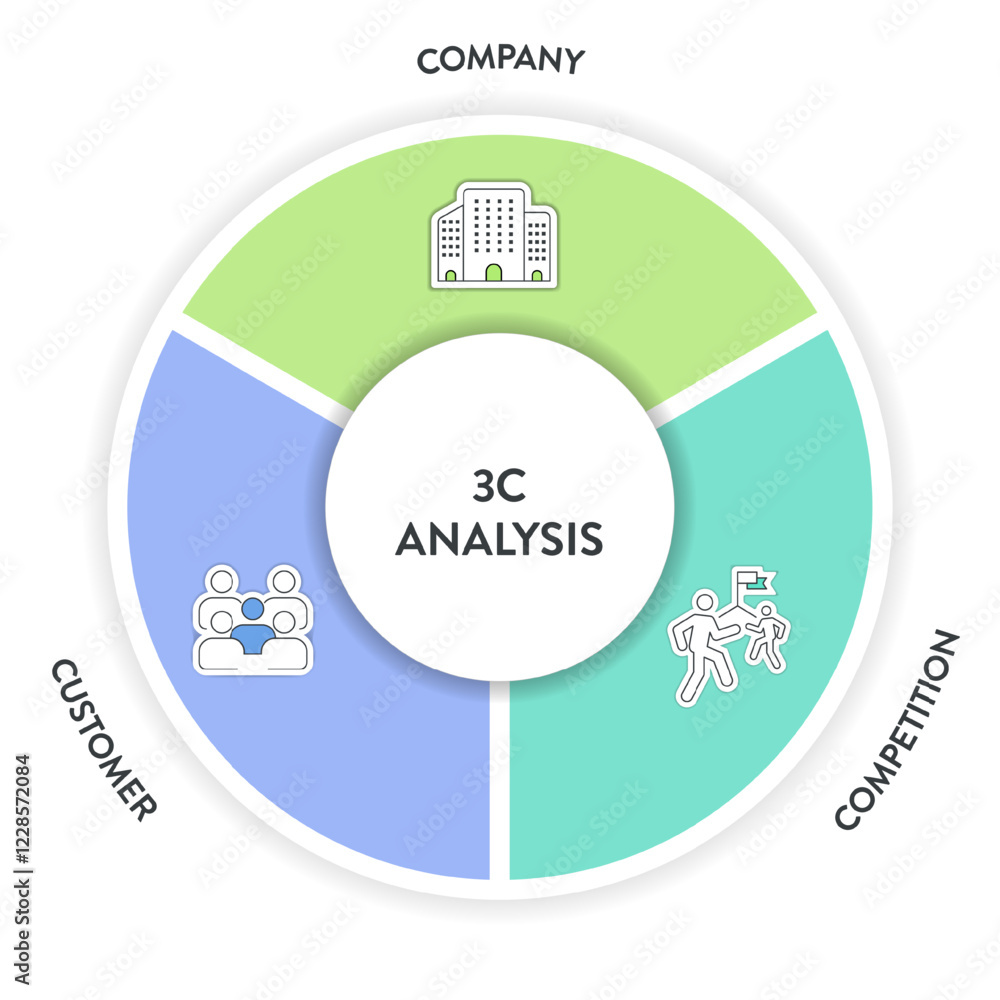 COMPANY

3C
ANALYSIS

CUSTOMER

COMPETITION

Adobe Stock | #1228572084