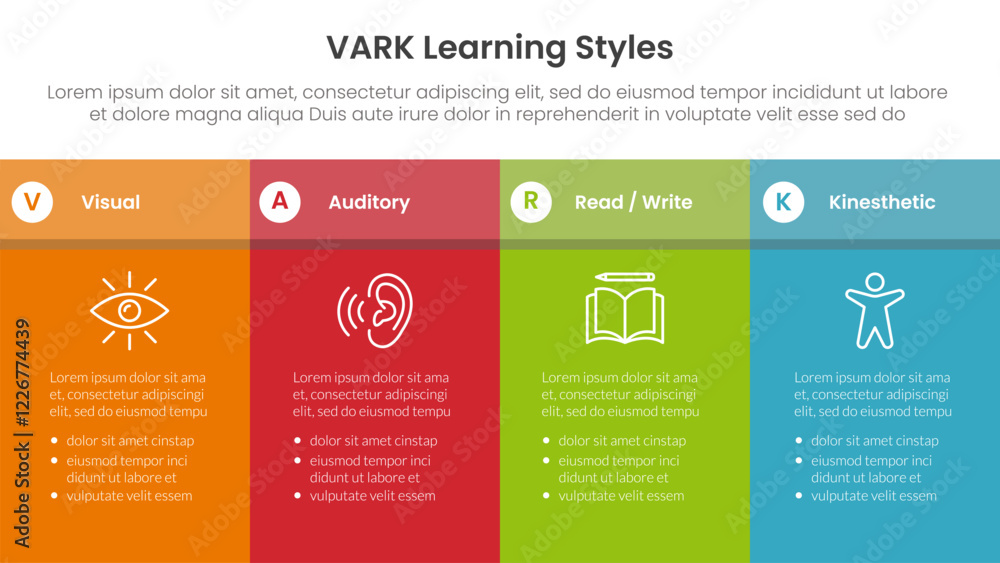 VARK Learning Styles

Lorem ipsum dolor sit amet, consectetur adipiscing elit, sed do eiusmod tempor incididunt ut labore et dolore magna aliqua Duis aute irure dolor in reprehenderit in voluptate velit esse sed do

V Visual

Lorem ipsum dolor sit ama et, consectetur adipiscingi elit, sed do eiusmod tempu

- dolor sit amet cinstap
- eiusmod tempor inci didunt ut labore et
- vulputate velit essem

A Auditory

Lorem ipsum dolor sit ama et, consectetur adipiscingi elit, sed do eiusmod tempu

- dolor sit amet cinstap
- eiusmod tempor inci didunt ut labore et
- vulputate velit essem

R Read / Write

Lorem ipsum dolor sit ama et, consectetur adipiscingi elit, sed do eiusmod tempu

- dolor sit amet cinstap
- eiusmod tempor inci didunt ut labore et
- vulputate velit essem

K Kinesthetic

Lorem ipsum dolor sit ama et, consectetur adipiscingi elit, sed do eiusmod tempu

- dolor sit amet cinstap
- eiusmod tempor inci didunt ut labore et
- vulputate velit essem

Adobe Stock | #1226774439