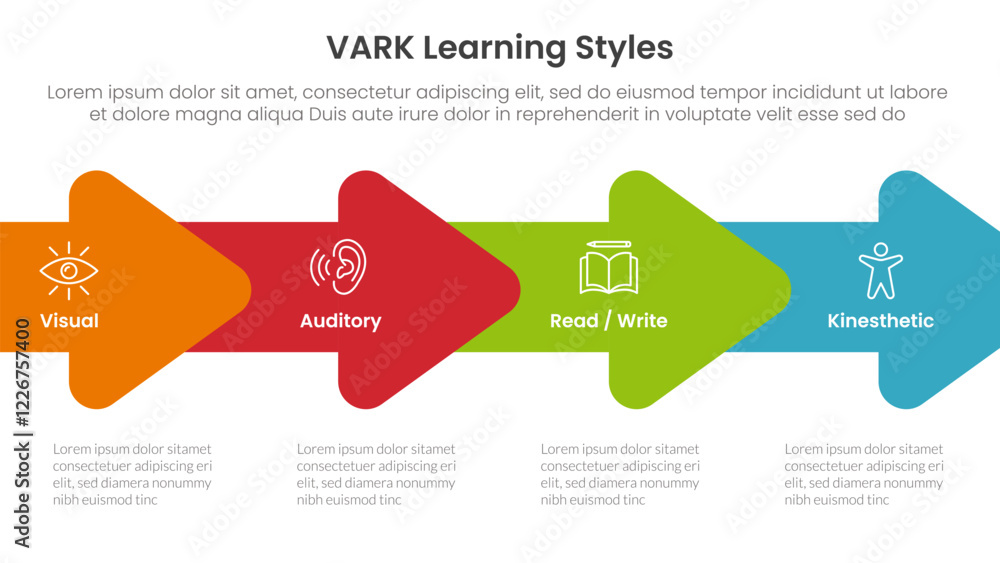 VARK Learning Styles

Lorem ipsum dolor sit amet, consectetur adipiscing elit, sed do eiusmod tempor incididunt ut labore et dolore magna aliqua Duis aute irure dolor in reprehenderit in voluptate velit esse sed do

Visual

Auditory

Read / Write

Kinesthetic

Lorem ipsum dolor sitamet consectetuer adipiscing eri elit, sed diamera nonummy nibh euismod tinc

Lorem ipsum dolor sitamet consectetuer adipiscing eri elit, sed diamera nonummy nibh euismod tinc

Lorem ipsum dolor sitamet consectetuer adipiscing eri elit, sed diamera nonummy nibh euismod tinc

Lorem ipsum dolor sitamet consectetuer adipiscing eri elit, sed diamera nonummy nibh euismod tinc

Adobe Stock | #1226757400