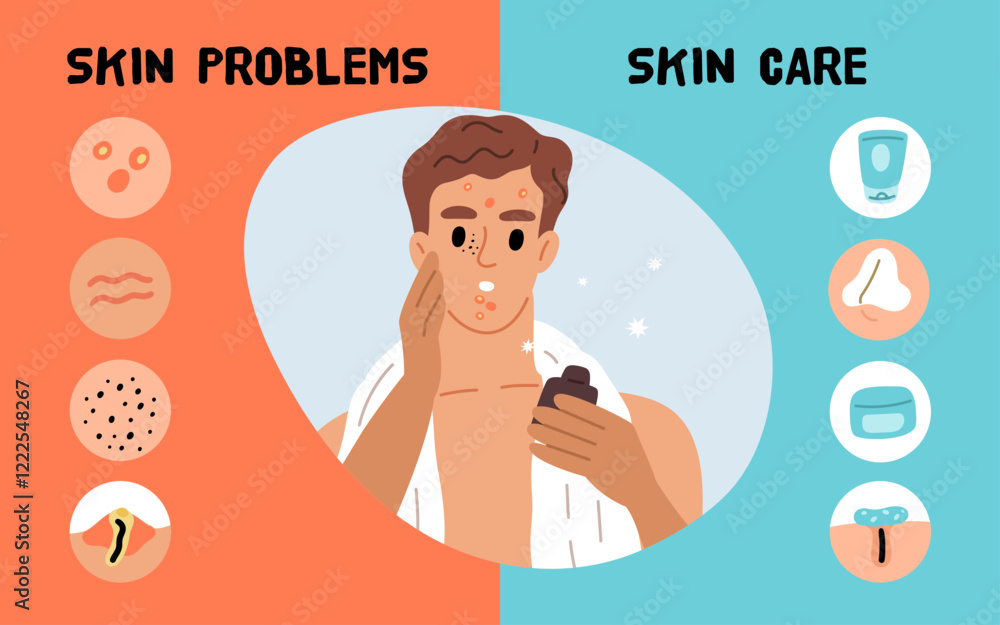 SKIN PROBLEMS

SKIN CARE

Adobe Stock | #1222548267