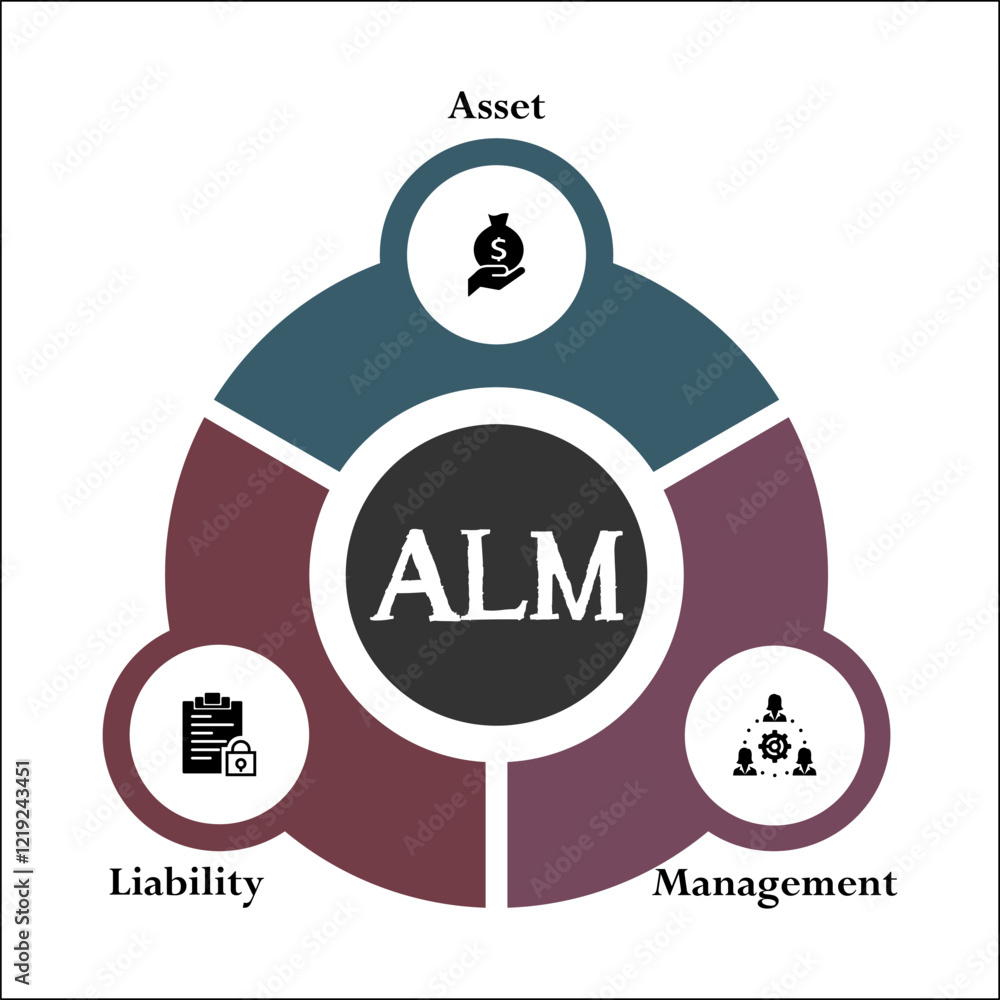 Asset

ALM

Liability

Management

Adobe Stock | #1219243451