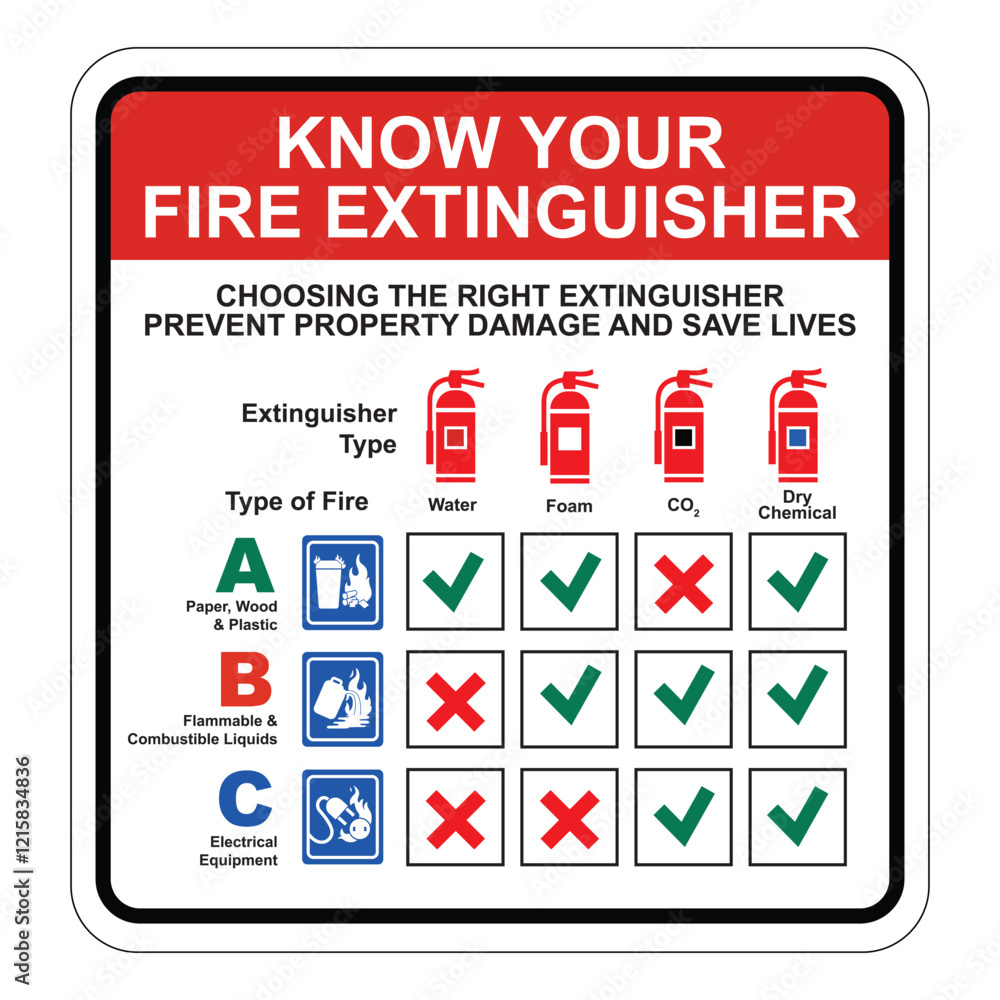 KNOW YOUR FIRE EXTINGUISHER

CHOOSING THE RIGHT EXTINGUISHER PREVENT PROPERTY DAMAGE AND SAVE LIVES

Extinguisher Type

| Type of Fire | Water | Foam | $CO_2$ | Dry Chemical |
|---|---|---|---|---|
| A Paper, Wood & Plastic | ✓ | ✓ | ✗ | ✓ |
| B Flammable & Combustible Liquids | ✗ | ✓ | ✓ | ✓ |
| C Electrical Equipment | ✗ | ✗ | ✓ | ✓ |

Adobe Stock | #1215834836