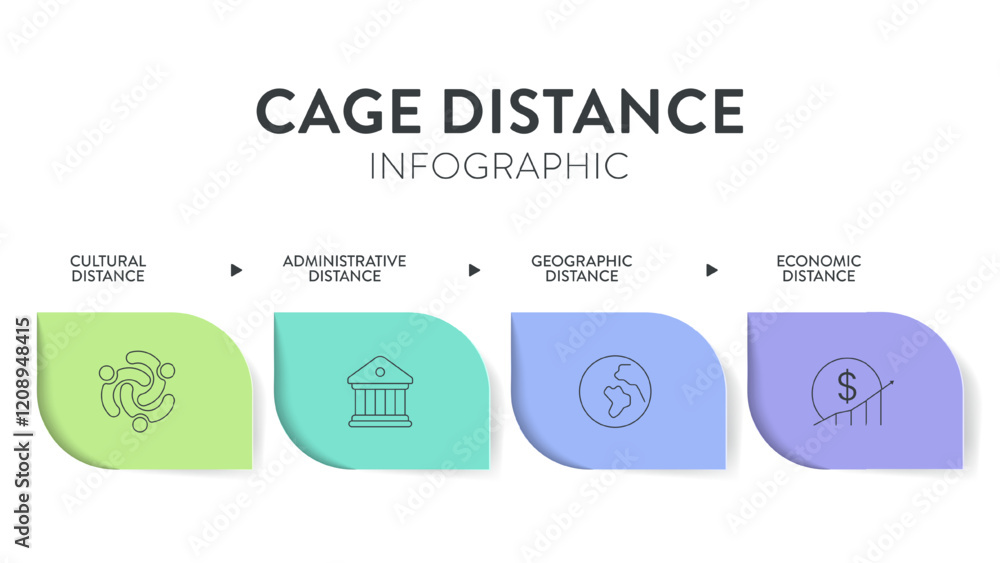 CAGE DISTANCE
INFOGRAPHIC

CULTURAL DISTANCE

ADMINISTRATIVE DISTANCE

GEOGRAPHIC DISTANCE

ECONOMIC DISTANCE

$

Adobe Stock | #1208948415