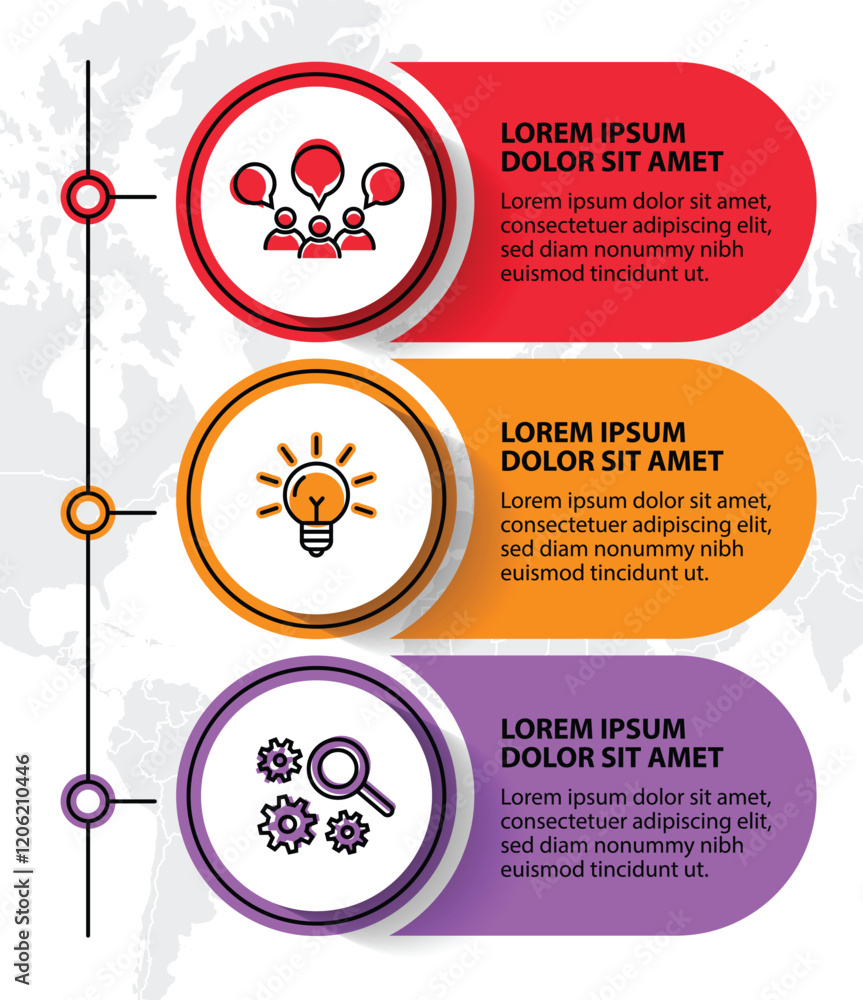 LOREM IPSUM DOLOR SIT AMET

Lorem ipsum dolor sit amet, consectetuer adipiscing elit, sed diam nonummy nibh euismod tincidunt ut.

LOREM IPSUM DOLOR SIT AMET

Lorem ipsum dolor sit amet, consectetuer adipiscing elit, sed diam nonummy nibh euismod tincidunt ut.

LOREM IPSUM DOLOR SIT AMET

Lorem ipsum dolor sit amet, consectetuer adipiscing elit, sed diam nonummy nibh euismod tincidunt ut.

Adobe Stock | #1206210446