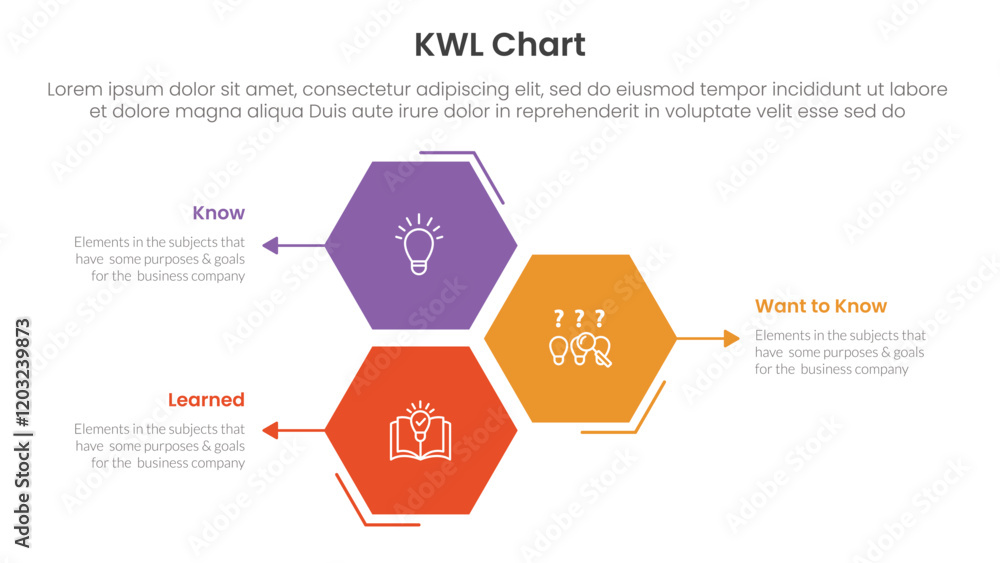 KWL Chart

Lorem ipsum dolor sit amet, consectetur adipiscing elit, sed do eiusmod tempor incididunt ut labore et dolore magna aliqua Duis aute irure dolor in reprehenderit in voluptate velit esse sed do

Know

Elements in the subjects that have some purposes & goals for the business company

? ? ?

Want to Know

Elements in the subjects that have some purposes & goals for the business company

Learned

Elements in the subjects that have some purposes & goals for the business company

Adobe Stock | #1203239873