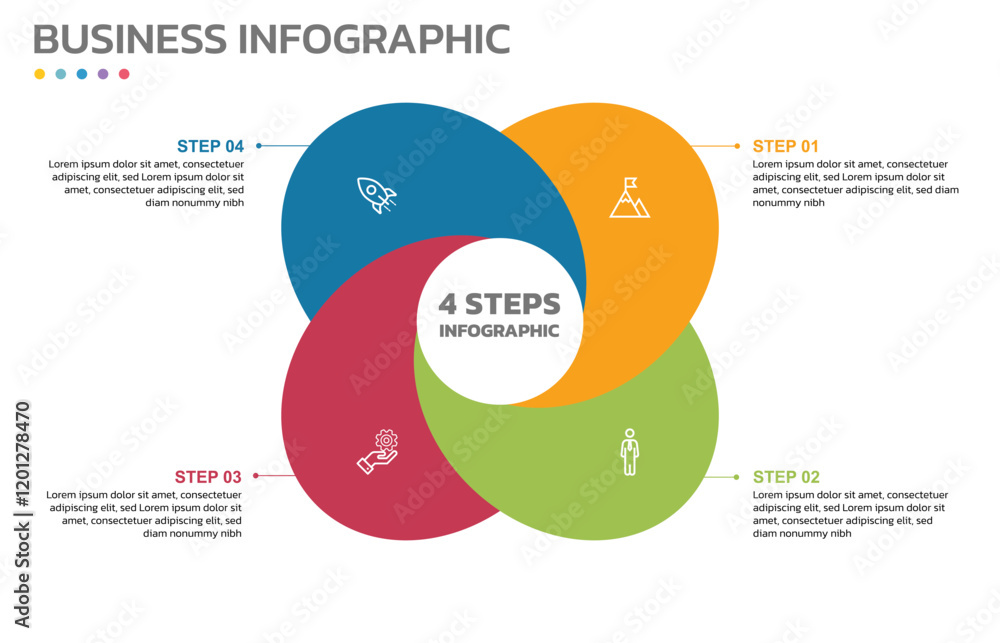 BUSINESS INFOGRAPHIC

STEP 04
Lorem ipsum dolor sit amet, consectetuer adipiscing elit, sed Lorem ipsum dolor sit amet, consectetuer adipiscing elit, sed diam nonummy nibh

STEP 01
Lorem ipsum dolor sit amet, consectetuer adipiscing elit, sed Lorem ipsum dolor sit amet, consectetuer adipiscing elit, sed diam nonummy nibh

4 STEPS
INFOGRAPHIC

STEP 03
Lorem ipsum dolor sit amet, consectetuer adipiscing elit, sed Lorem ipsum dolor sit amet, consectetuer adipiscing elit, sed diam nonummy nibh

STEP 02
Lorem ipsum dolor sit amet, consectetuer adipiscing elit, sed Lorem ipsum dolor sit amet, consectetuer adipiscing elit, sed diam nonummy nibh

Adobe Stock | #1201278470