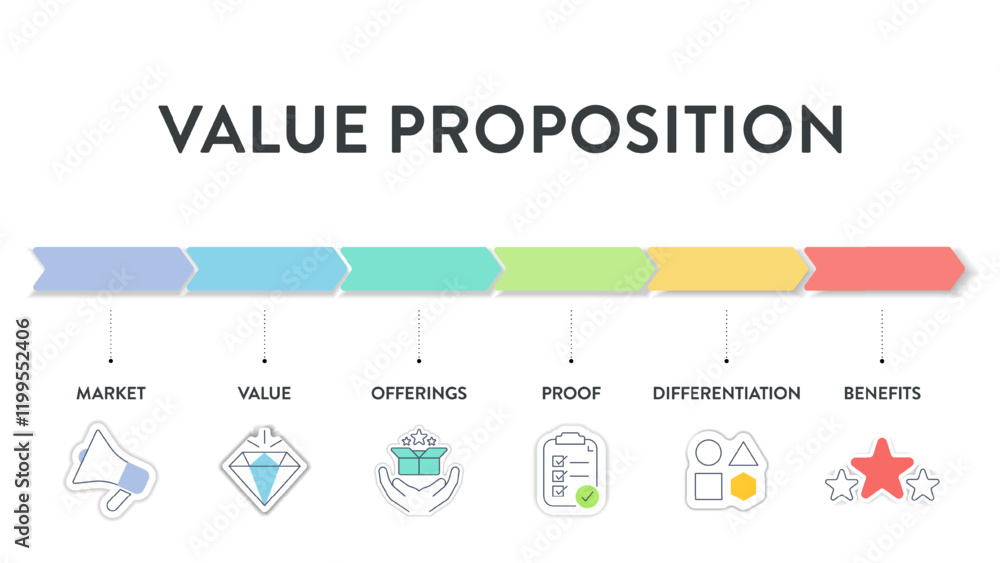 VALUE PROPOSITION

MARKET

VALUE

OFFERINGS

PROOF

DIFFERENTIATION

BENEFITS

Adobe Stock | #1199552406