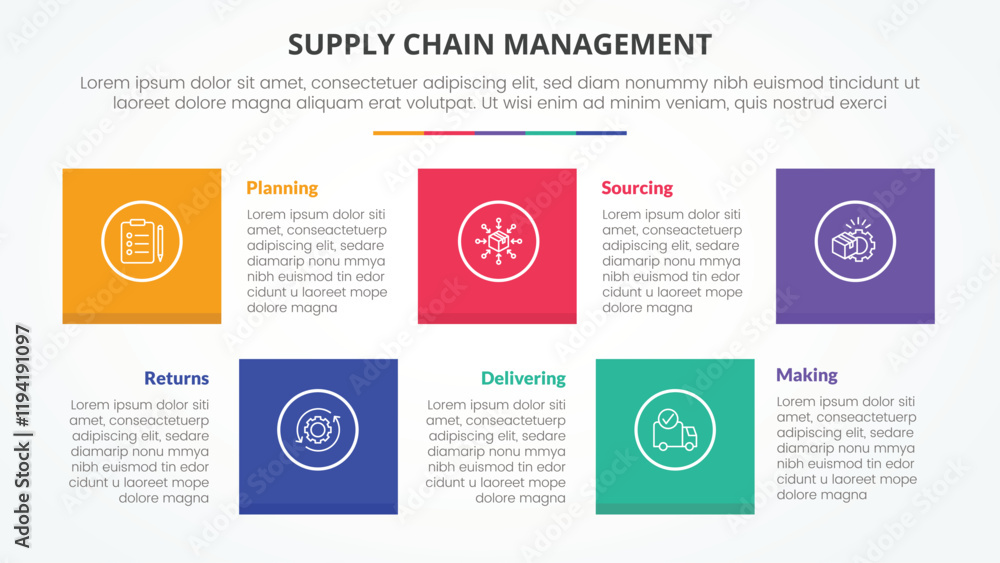 SUPPLY CHAIN MANAGEMENT

Lorem ipsum dolor sit amet, consectetuer adipiscing elit, sed diam nonummy nibh euismod tincidunt ut laoreet dolore magna aliquam erat volutpat. Ut wisi enim ad minim veniam, quis nostrud exerci

Planning

Lorem ipsum dolor siti amet, conseactetuerp adipiscing elit, sedare diamarip nonu mmya nibh euismod tin edor cidunt u laoreet mope dolore magna

Sourcing

Lorem ipsum dolor siti amet, conseactetuerp adipiscing elit, sedare diamarip nonu mmya nibh euismod tin edor cidunt u laoreet mope dolore magna

Returns

Lorem ipsum dolor siti amet, conseactetuerp adipiscing elit, sedare diamarip nonu mmya nibh euismod tin edor cidunt u laoreet mope dolore magna

Delivering

Lorem ipsum dolor siti amet, conseactetuerp adipiscing elit, sedare diamarip nonu mmya nibh euismod tin edor cidunt u laoreet mope dolore magna

Making

Lorem ipsum dolor siti amet, conseactetuerp adipiscing elit, sedare diamarip nonu mmya nibh euismod tin edor cidunt u laoreet mope dolore magna

Adobe Stock | #1194191097