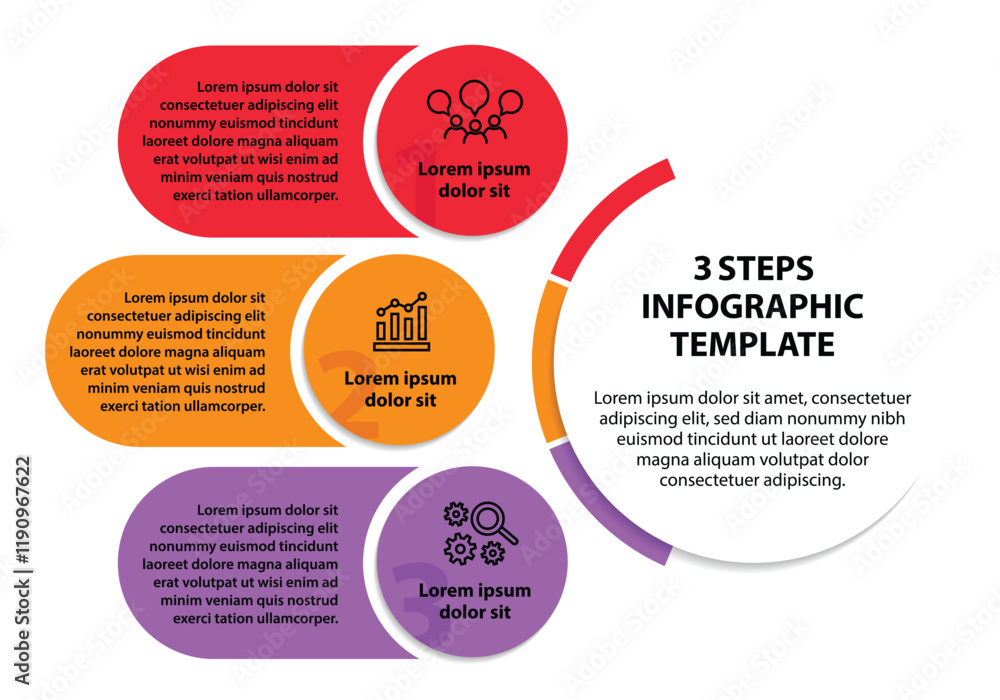 Lorem ipsum dolor sit consectetuer adipiscing elit nonummy euismod tincidunt laoreet dolore magna aliquam erat volutpat ut wisi enim ad minim veniam quis nostrud exerci tation ullamcorper.

1

Lorem ipsum dolor sit

Lorem ipsum dolor sit consectetuer adipiscing elit nonummy euismod tincidunt laoreet dolore magna aliquam erat volutpat ut wisi enim ad minim veniam quis nostrud exerci tation ullamcorper.

2

Lorem ipsum dolor sit

Lorem ipsum dolor sit consectetuer adipiscing elit nonummy euismod tincidunt laoreet dolore magna aliquam erat volutpat ut wisi enim ad minim veniam quis nostrud exerci tation ullamcorper.

3

Lorem ipsum dolor sit

3 STEPS INFOGRAPHIC TEMPLATE

Lorem ipsum dolor sit amet, consectetuer adipiscing elit, sed diam nonummy nibh euismod tincidunt ut laoreet dolore magna aliquam volutpat dolor consectetuer adipiscing.

Adobe Stock | #1190967622