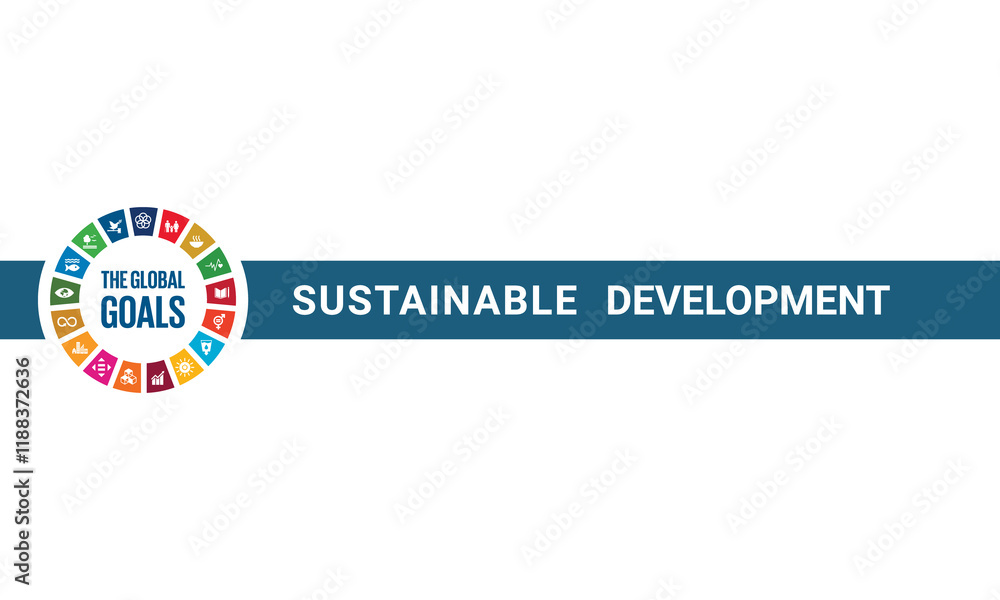 THE GLOBAL GOALS

SUSTAINABLE DEVELOPMENT

Adobe Stock | #1188372636