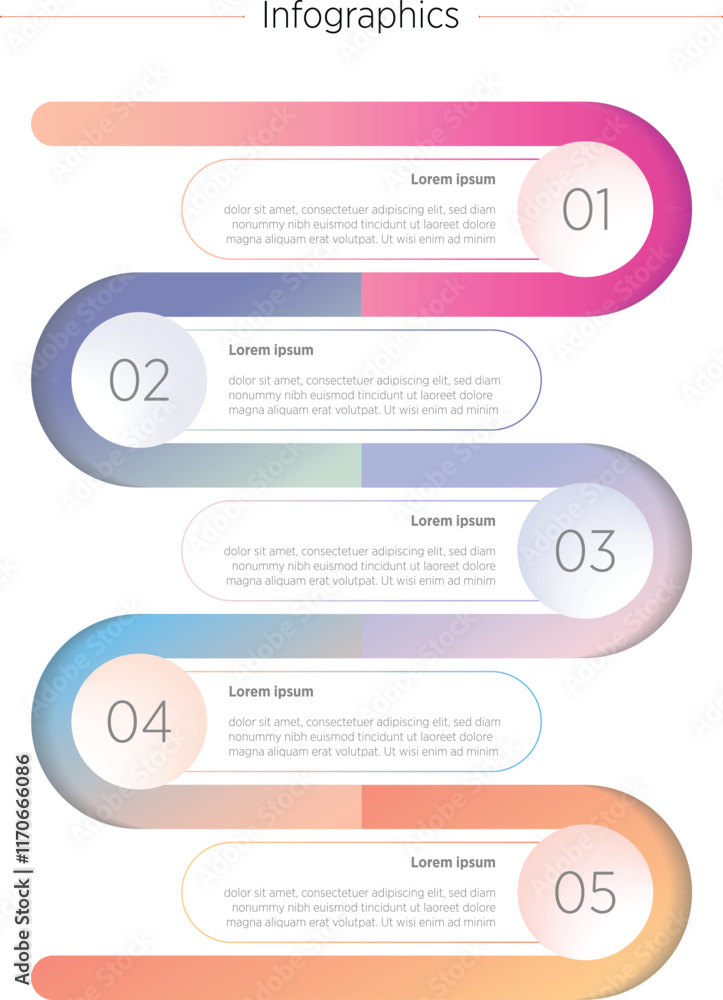 Infographics

Lorem ipsum

dolor sit amet, consectetuer adipiscing elit, sed diam nonummy nibh euismod tincidunt ut laoreet dolore magna aliquam erat volutpat. Ut wisi enim ad minim

01

02

Lorem ipsum

dolor sit amet, consectetuer adipiscing elit, sed diam nonummy nibh euismod tincidunt ut laoreet dolore magna aliquam erat volutpat. Ut wisi enim ad minim

Lorem ipsum

dolor sit amet, consectetuer adipiscing elit, sed diam nonummy nibh euismod tincidunt ut laoreet dolore magna aliquam erat volutpat. Ut wisi enim ad minim

03

04

Lorem ipsum

dolor sit amet, consectetuer adipiscing elit, sed diam nonummy nibh euismod tincidunt ut laoreet dolore magna aliquam erat volutpat. Ut wisi enim ad minim

Lorem ipsum

dolor sit amet, consectetuer adipiscing elit, sed diam nonummy nibh euismod tincidunt ut laoreet dolore magna aliquam erat volutpat. Ut wisi enim ad minim

05

Adobe Stock | #1170666086