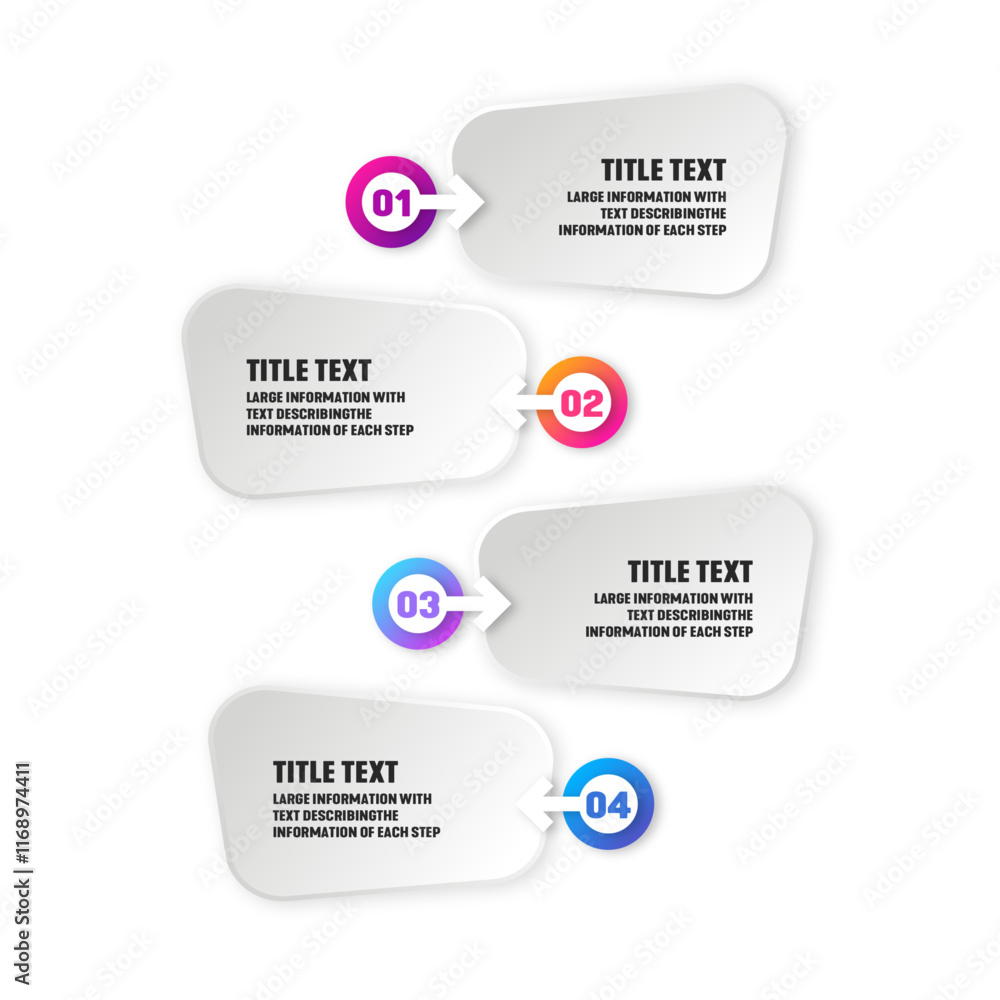 01
TITLE TEXT
LARGE INFORMATION WITH TEXT DESCRIBINGTHE INFORMATION OF EACH STEP

TITLE TEXT
LARGE INFORMATION WITH TEXT DESCRIBINGTHE INFORMATION OF EACH STEP
02

03
TITLE TEXT
LARGE INFORMATION WITH TEXT DESCRIBINGTHE INFORMATION OF EACH STEP

TITLE TEXT
LARGE INFORMATION WITH TEXT DESCRIBINGTHE INFORMATION OF EACH STEP
04

Adobe Stock | #1168974411