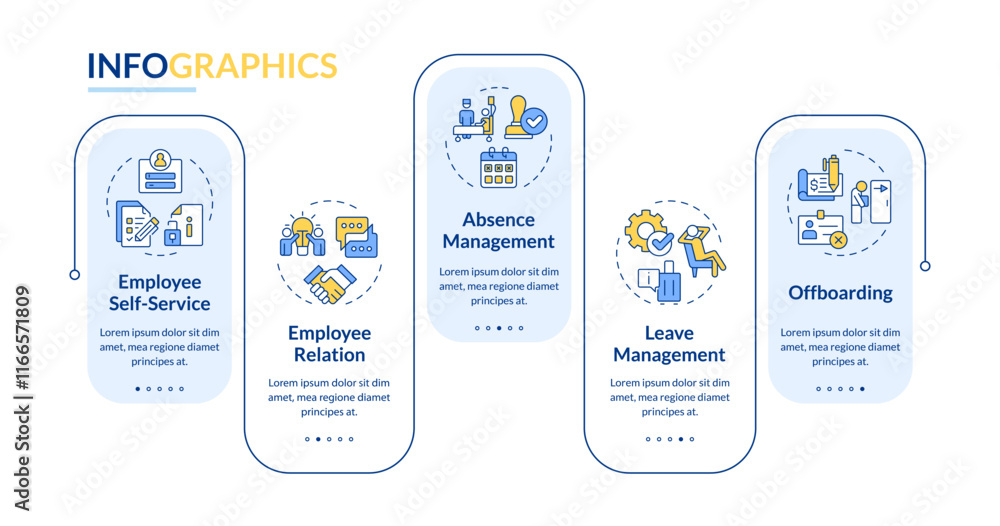 INFOGRAPHICS

Employee Self-Service

Lorem ipsum dolor sit dim amet, mea regione diamet principes at.

Employee Relation

Lorem ipsum dolor sit dim amet, mea regione diamet principes at.

Absence Management

Lorem ipsum dolor sit dim amet, mea regione diamet principes at.

Leave Management

Lorem ipsum dolor sit dim amet, mea regione diamet principes at.

Offboarding

Lorem ipsum dolor sit dim amet, mea regione diamet principes at.

Adobe Stock | #1166571809