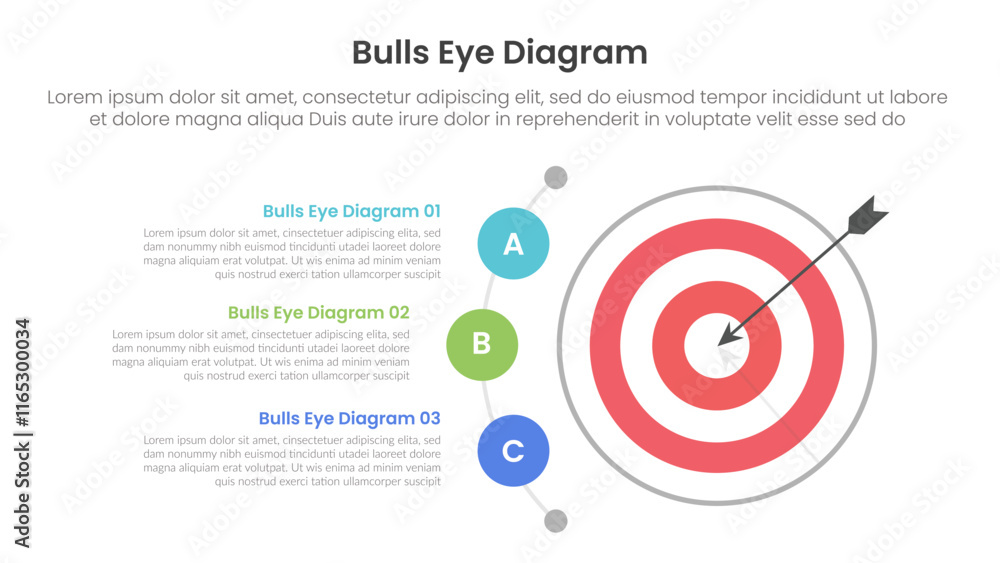 Bulls Eye Diagram

Lorem ipsum dolor sit amet, consectetur adipiscing elit, sed do eiusmod tempor incididunt ut labore et dolore magna aliqua Duis aute irure dolor in reprehenderit in voluptate velit esse sed do

Bulls Eye Diagram 01

Lorem ipsum dolor sit amet, cinsectetuer adipiscing elita, sed dam nonummy nibh euismod tincidunti utadei laoreet dolore magna aliquiam erat volutpat. Ut wis enima ad minim veniam quis nostrud exerci tation ullamcorper suscipit

A

Bulls Eye Diagram 02

Lorem ipsum dolor sit amet, cinsectetuer adipiscing elita, sed dam nonummy nibh euismod tincidunti utadei laoreet dolore magna aliquiam erat volutpat. Ut wis enima ad minim veniam quis nostrud exerci tation ullamcorper suscipit

B

Bulls Eye Diagram 03

Lorem ipsum dolor sit amet, cinsectetuer adipiscing elita, sed dam nonummy nibh euismod tincidunti utadei laoreet dolore magna aliquiam erat volutpat. Ut wis enima ad minim veniam quis nostrud exerci tation ullamcorper suscipit

C

Adobe Stock | #1165300034