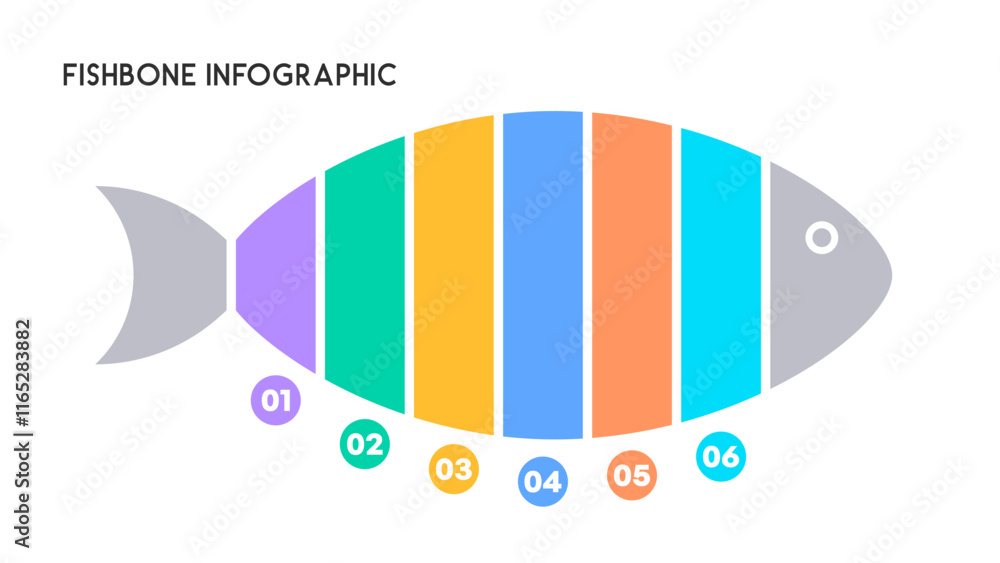 FISHBONE INFOGRAPHIC

01
02
03
04
05
06

Adobe Stock | #1165283882