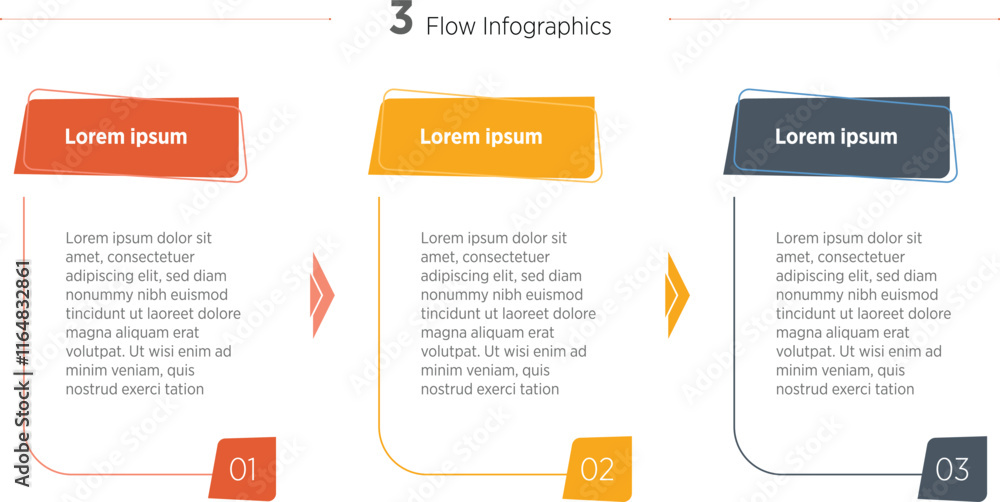 3 Flow Infographics

Lorem ipsum

Lorem ipsum dolor sit amet, consectetuer adipiscing elit, sed diam nonummy nibh euismod tincidunt ut laoreet dolore magna aliquam erat volutpat. Ut wisi enim ad minim veniam, quis nostrud exerci tation

01

Lorem ipsum

Lorem ipsum dolor sit amet, consectetuer adipiscing elit, sed diam nonummy nibh euismod tincidunt ut laoreet dolore magna aliquam erat volutpat. Ut wisi enim ad minim veniam, quis nostrud exerci tation

02

Lorem ipsum

Lorem ipsum dolor sit amet, consectetuer adipiscing elit, sed diam nonummy nibh euismod tincidunt ut laoreet dolore magna aliquam erat volutpat. Ut wisi enim ad minim veniam, quis nostrud exerci tation

03

Adobe Stock | #1164832861