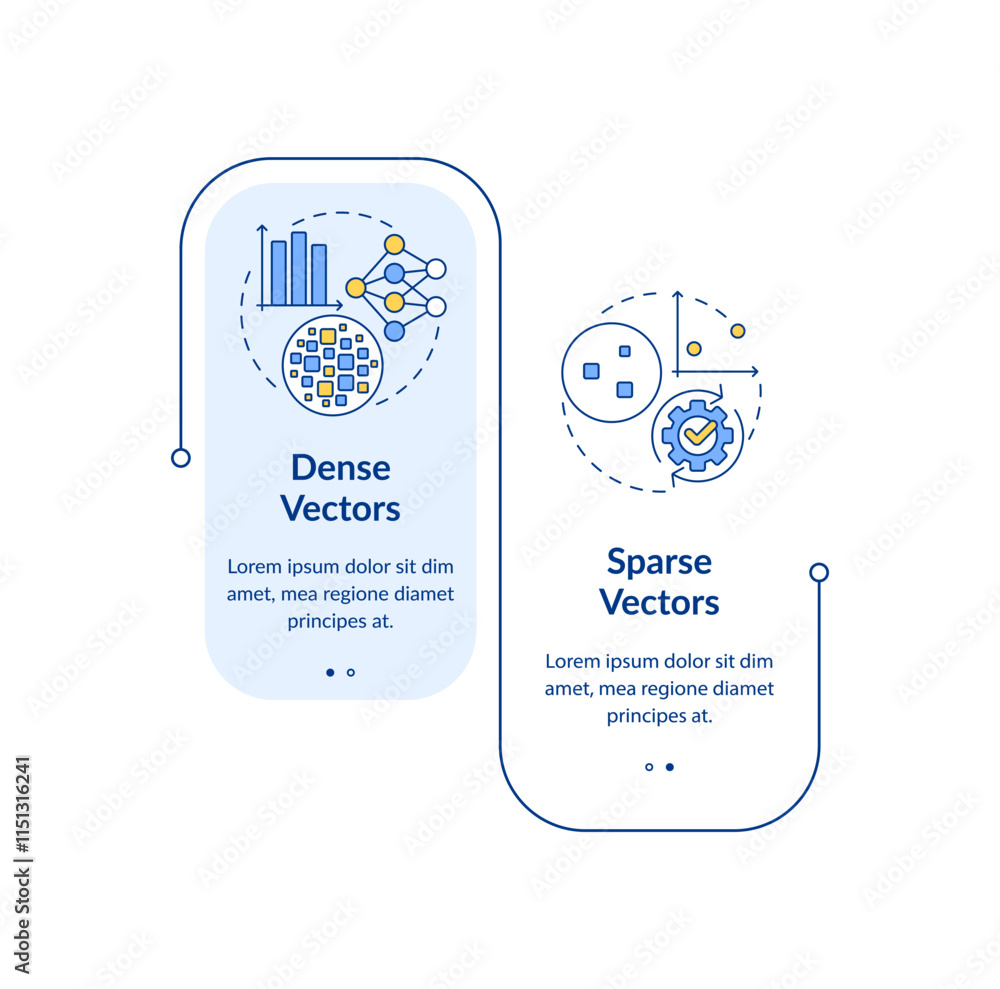 Dense Vectors

Lorem ipsum dolor sit dim amet, mea regione diamet principes at.

Sparse Vectors

Lorem ipsum dolor sit dim amet, mea regione diamet principes at.

Adobe Stock | #1151316241