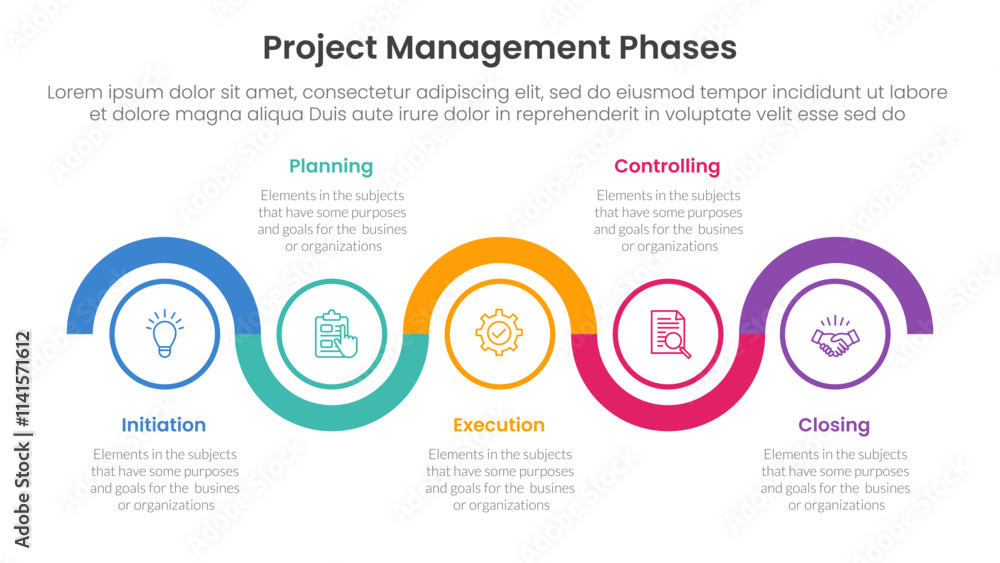 Project Management Phases

Lorem ipsum dolor sit amet, consectetur adipiscing elit, sed do eiusmod tempor incididunt ut labore et dolore magna aliqua Duis aute irure dolor in reprehenderit in voluptate velit esse sed do

Planning

Elements in the subjects that have some purposes and goals for the busines or organizations

Controlling

Elements in the subjects that have some purposes and goals for the busines or organizations

Initiation

Elements in the subjects that have some purposes and goals for the busines or organizations

Execution

Elements in the subjects that have some purposes and goals for the busines or organizations

Closing

Elements in the subjects that have some purposes and goals for the busines or organizations

Adobe Stock | #1141571612