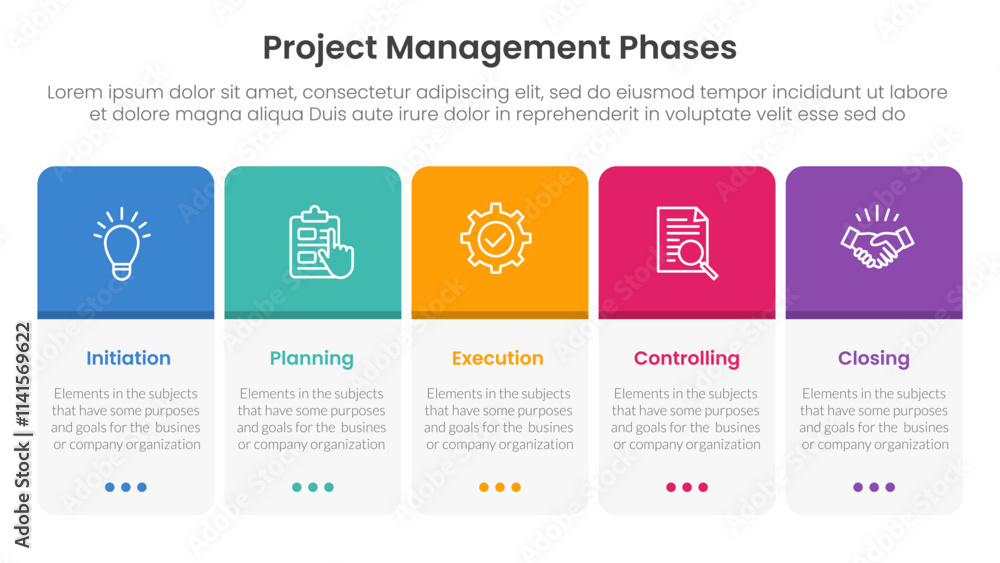 Project Management Phases

Lorem ipsum dolor sit amet, consectetur adipiscing elit, sed do eiusmod tempor incididunt ut labore et dolore magna aliqua Duis aute irure dolor in reprehenderit in voluptate velit esse sed do

Initiation

Elements in the subjects that have some purposes and goals for the busines or company organization

Planning

Elements in the subjects that have some purposes and goals for the busines or company organization

Execution

Elements in the subjects that have some purposes and goals for the busines or company organization

Controlling

Elements in the subjects that have some purposes and goals for the busines or company organization

Closing

Elements in the subjects that have some purposes and goals for the busines or company organization

Adobe Stock | #1141569622