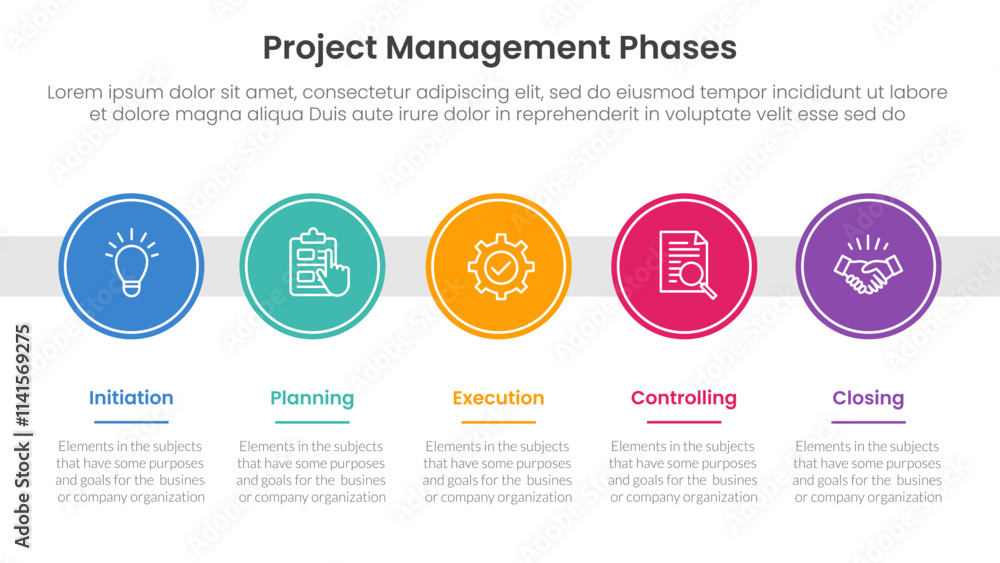 Project Management Phases

Lorem ipsum dolor sit amet, consectetur adipiscing elit, sed do eiusmod tempor incididunt ut labore et dolore magna aliqua Duis aute irure dolor in reprehenderit in voluptate velit esse sed do

Initiation

Elements in the subjects that have some purposes and goals for the busines or company organization

Planning

Elements in the subjects that have some purposes and goals for the busines or company organization

Execution

Elements in the subjects that have some purposes and goals for the busines or company organization

Controlling

Elements in the subjects that have some purposes and goals for the busines or company organization

Closing

Elements in the subjects that have some purposes and goals for the busines or company organization

Adobe Stock | #1141569275