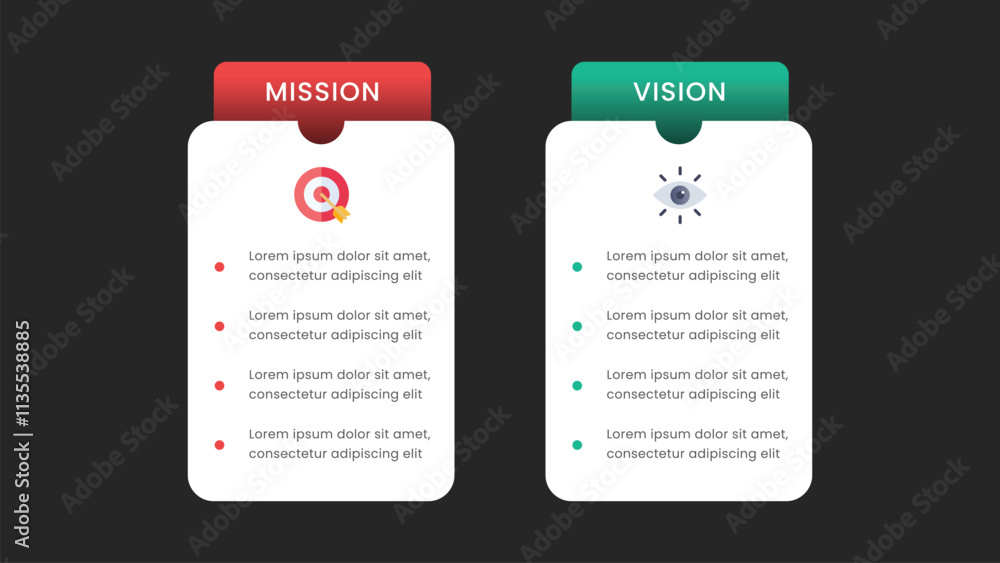 MISSION

- Lorem ipsum dolor sit amet, consectetur adipiscing elit
- Lorem ipsum dolor sit amet, consectetur adipiscing elit
- Lorem ipsum dolor sit amet, consectetur adipiscing elit
- Lorem ipsum dolor sit amet, consectetur adipiscing elit

VISION

- Lorem ipsum dolor sit amet, consectetur adipiscing elit
- Lorem ipsum dolor sit amet, consectetur adipiscing elit
- Lorem ipsum dolor sit amet, consectetur adipiscing elit
- Lorem ipsum dolor sit amet, consectetur adipiscing elit

Adobe Stock | #1135538885