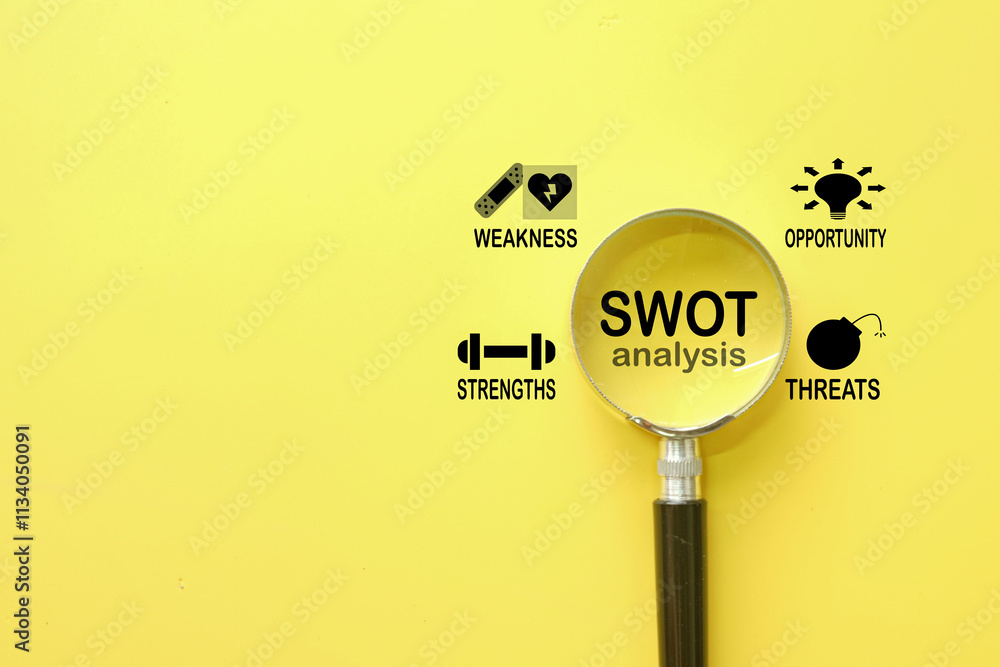 WEAKNESS

OPPORTUNITY

SWOT
analysis

STRENGTHS

THREATS

Adobe Stock | #1134050091