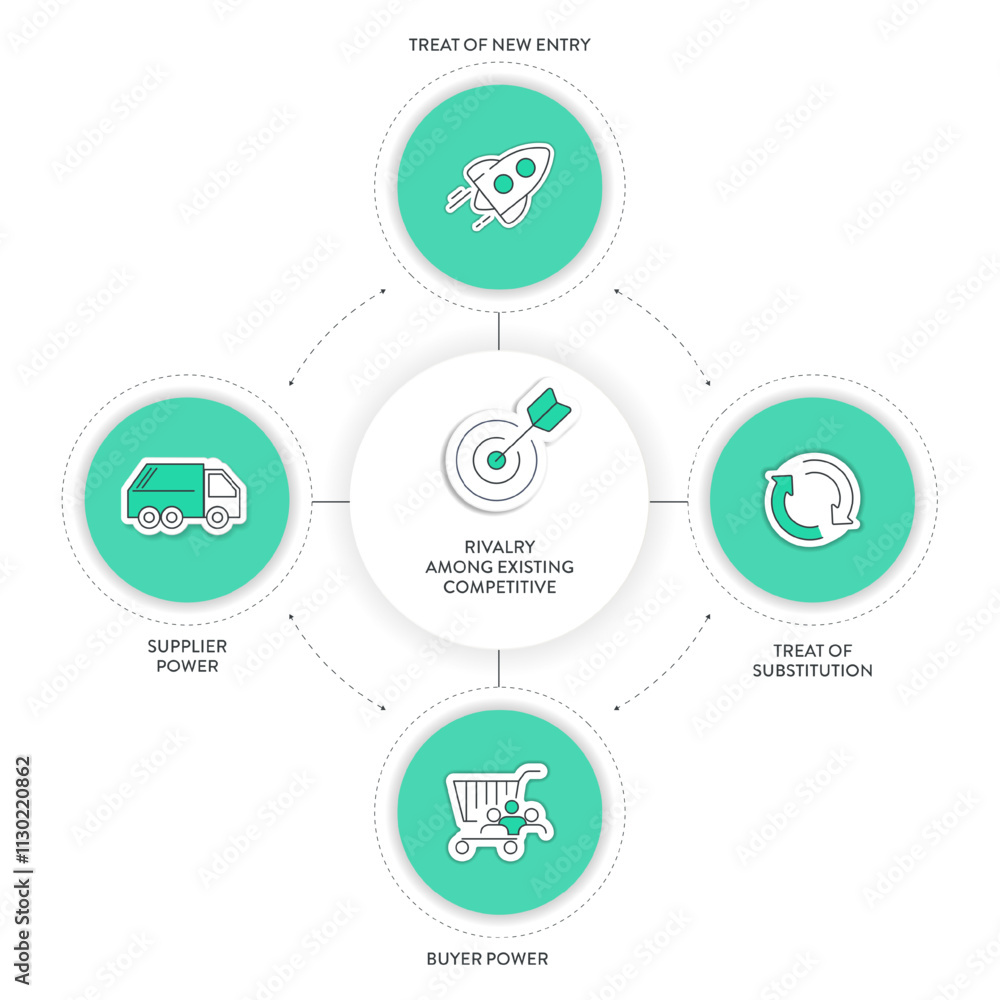 TREAT OF NEW ENTRY

SUPPLIER POWER

RIVALRY AMONG EXISTING COMPETITIVE

TREAT OF SUBSTITUTION

BUYER POWER

Adobe Stock | #1130220862