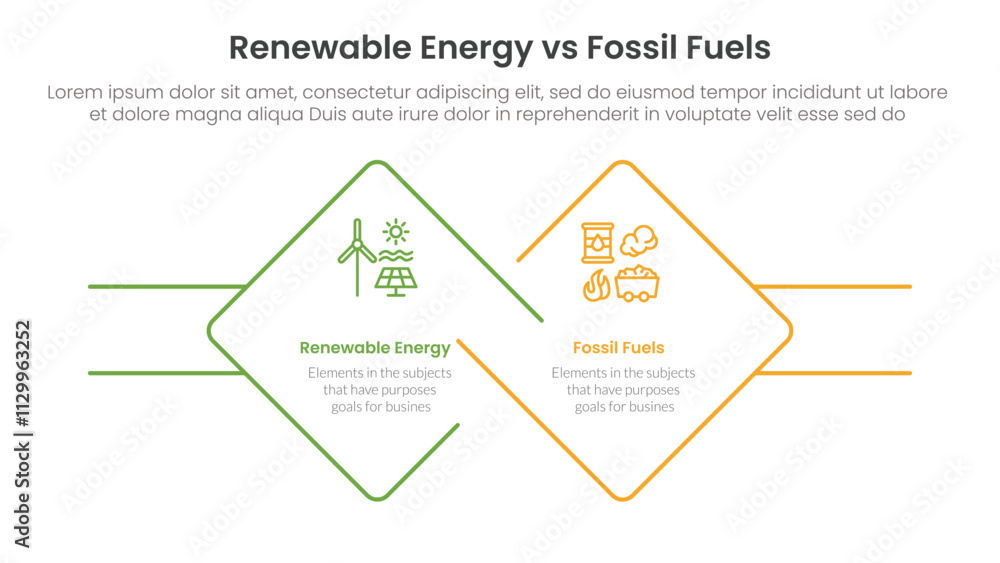 Renewable Energy vs Fossil Fuels

Lorem ipsum dolor sit amet, consectetur adipiscing elit, sed do eiusmod tempor incididunt ut labore et dolore magna aliqua Duis aute irure dolor in reprehenderit in voluptate velit esse sed do

Renewable Energy

Elements in the subjects that have purposes goals for busines

Fossil Fuels

Elements in the subjects that have purposes goals for busines

Adobe Stock | #1129963252