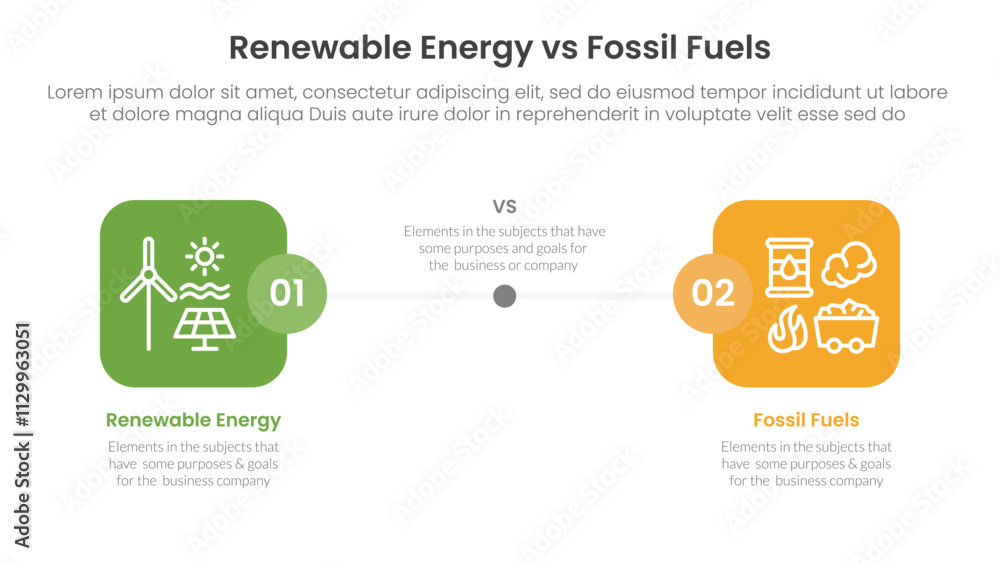 Renewable Energy vs Fossil Fuels

Lorem ipsum dolor sit amet, consectetur adipiscing elit, sed do eiusmod tempor incididunt ut labore et dolore magna aliqua Duis aute irure dolor in reprehenderit in voluptate velit esse sed do

VS

Elements in the subjects that have some purposes and goals for the business or company

01

02

Renewable Energy

Elements in the subjects that have some purposes & goals for the business company

Fossil Fuels

Elements in the subjects that have some purposes & goals for the business company

Adobe Stock | #1129963051