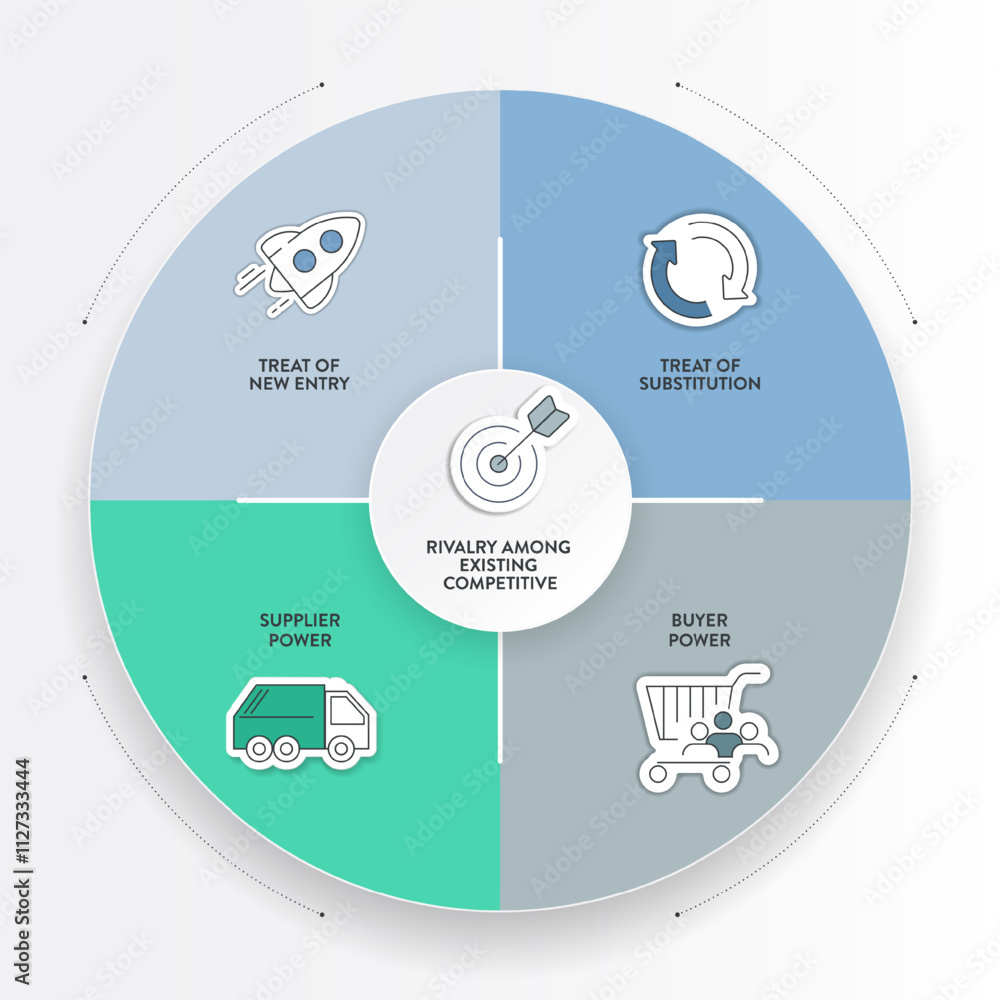 TREAT OF NEW ENTRY

TREAT OF SUBSTITUTION

RIVALRY AMONG EXISTING COMPETITIVE

SUPPLIER POWER

BUYER POWER

Adobe Stock | #1127333444