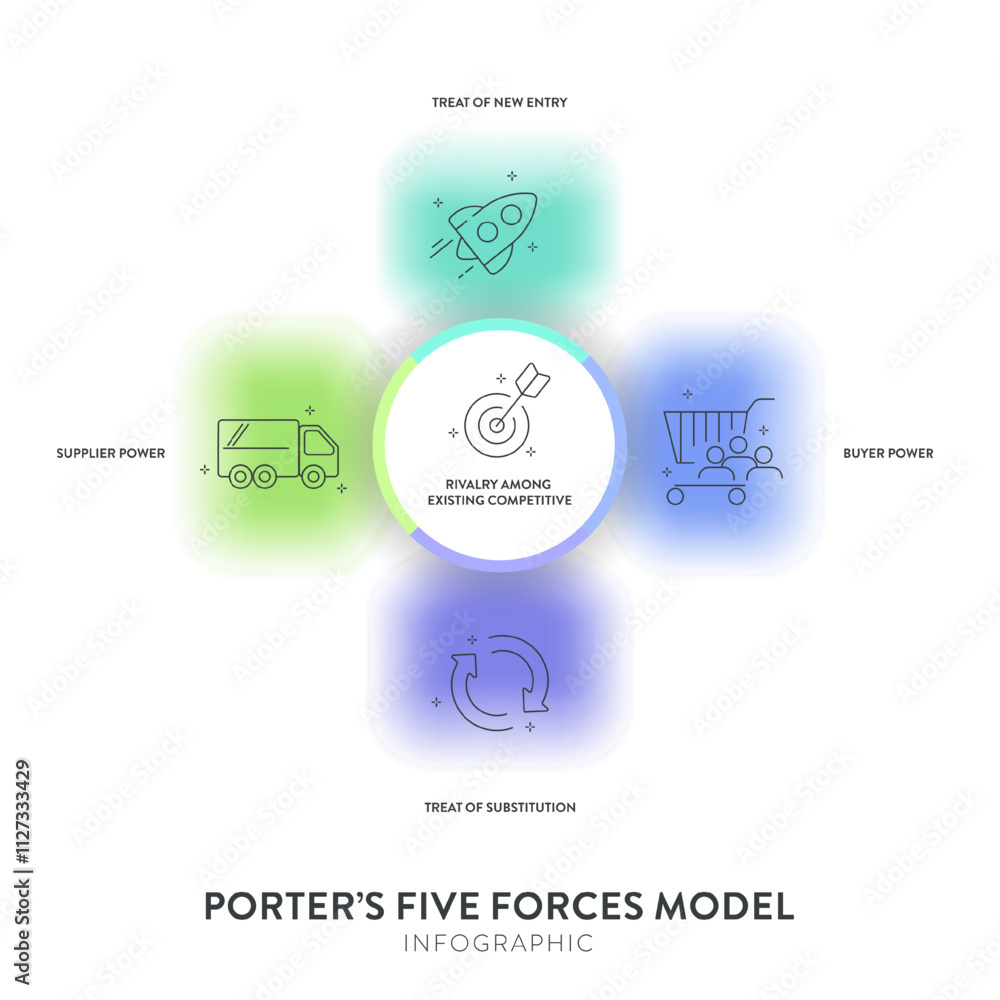 TREAT OF NEW ENTRY

SUPPLIER POWER

RIVALRY AMONG EXISTING COMPETITIVE

BUYER POWER

TREAT OF SUBSTITUTION

PORTER'S FIVE FORCES MODEL

INFOGRAPHIC

Adobe Stock | #1127333429