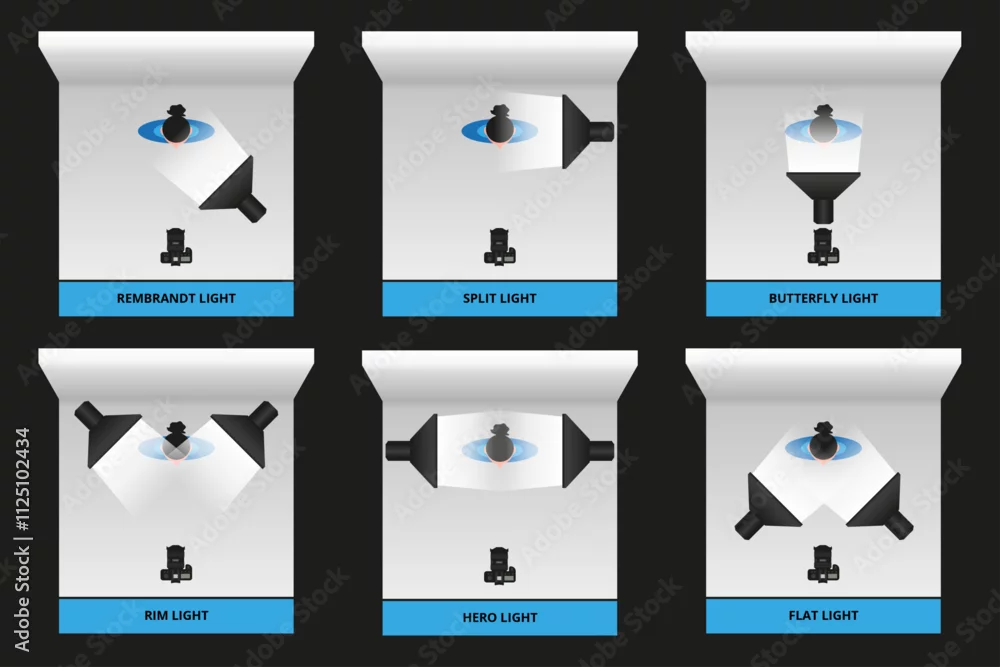 REMBRANDT LIGHT

SPLIT LIGHT

BUTTERFLY LIGHT

RIM LIGHT

HERO LIGHT

FLAT LIGHT

Adobe Stock | #1125102434