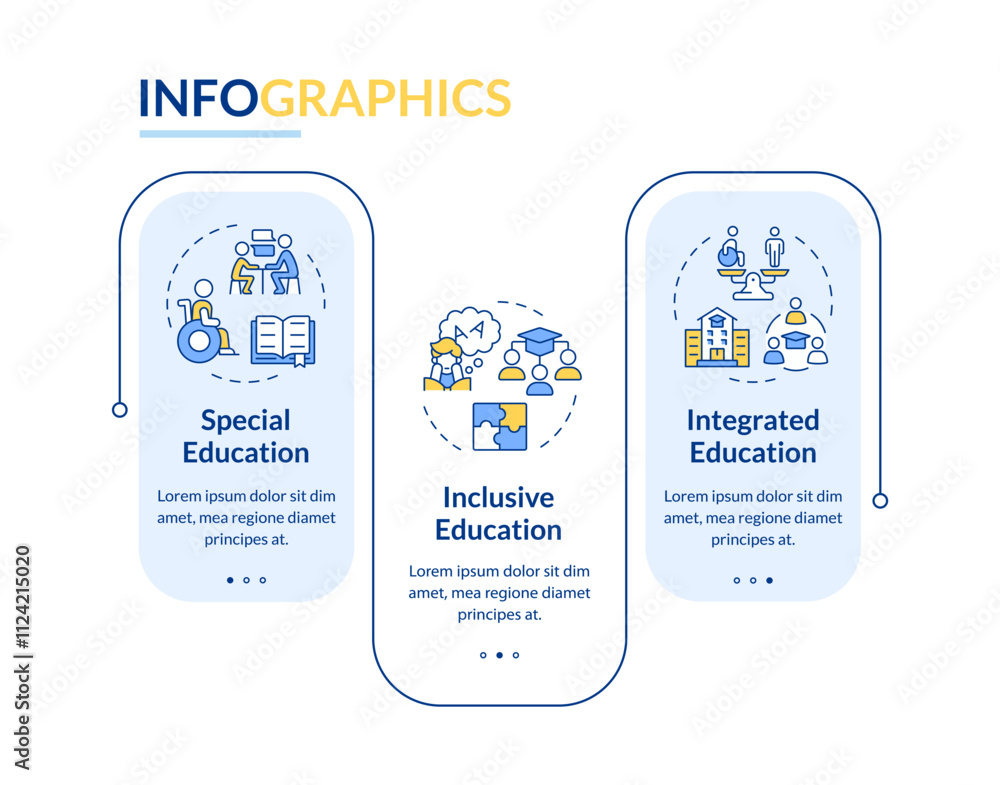 INFOGRAPHICS

Special Education

Lorem ipsum dolor sit dim amet, mea regione diamet principes at.

Inclusive Education

Lorem ipsum dolor sit dim amet, mea regione diamet principes at.

Integrated Education

Lorem ipsum dolor sit dim amet, mea regione diamet principes at.

Adobe Stock | #1124215020