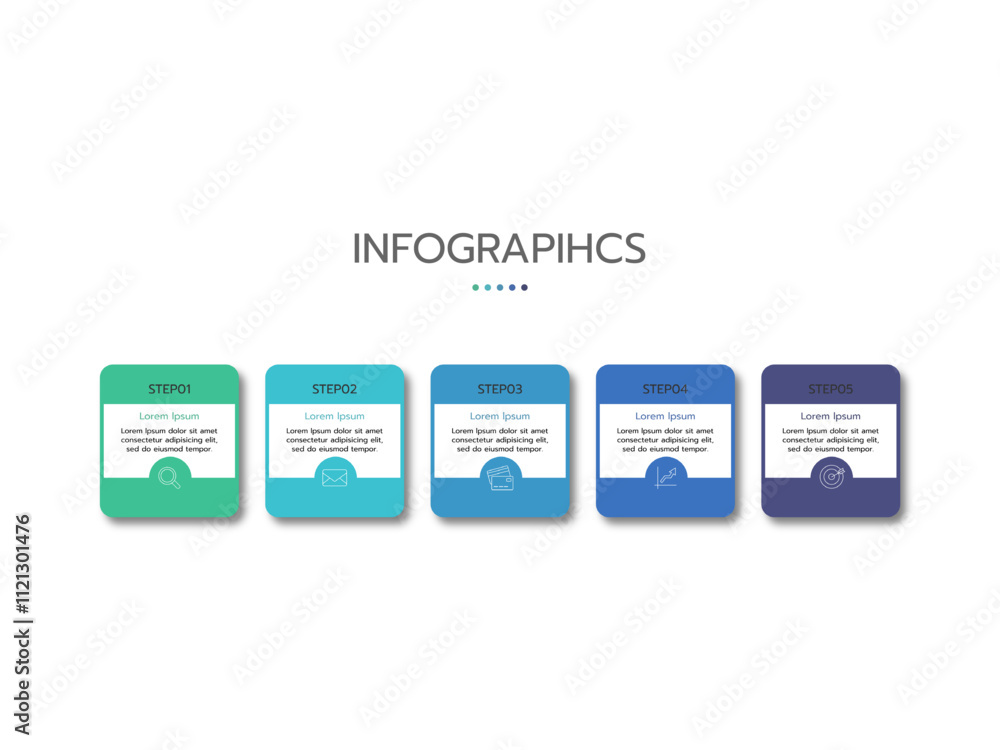 INFOGRAPIHCS

STEP01
Lorem Ipsum
Lorem Ipsum dolor sit amet consectetur adipisicing elit, sed do eiusmod tempor.

STEP02
Lorem Ipsum
Lorem Ipsum dolor sit amet consectetur adipisicing elit, sed do eiusmod tempor.

STEP03
Lorem Ipsum
Lorem Ipsum dolor sit amet consectetur adipisicing elit, sed do eiusmod tempor.

STEP04
Lorem Ipsum
Lorem Ipsum dolor sit amet consectetur adipisicing elit, sed do eiusmod tempor.

STEP05
Lorem Ipsum
Lorem Ipsum dolor sit amet consectetur adipisicing elit, sed do eiusmod tempor.

Adobe Stock | #1121301476