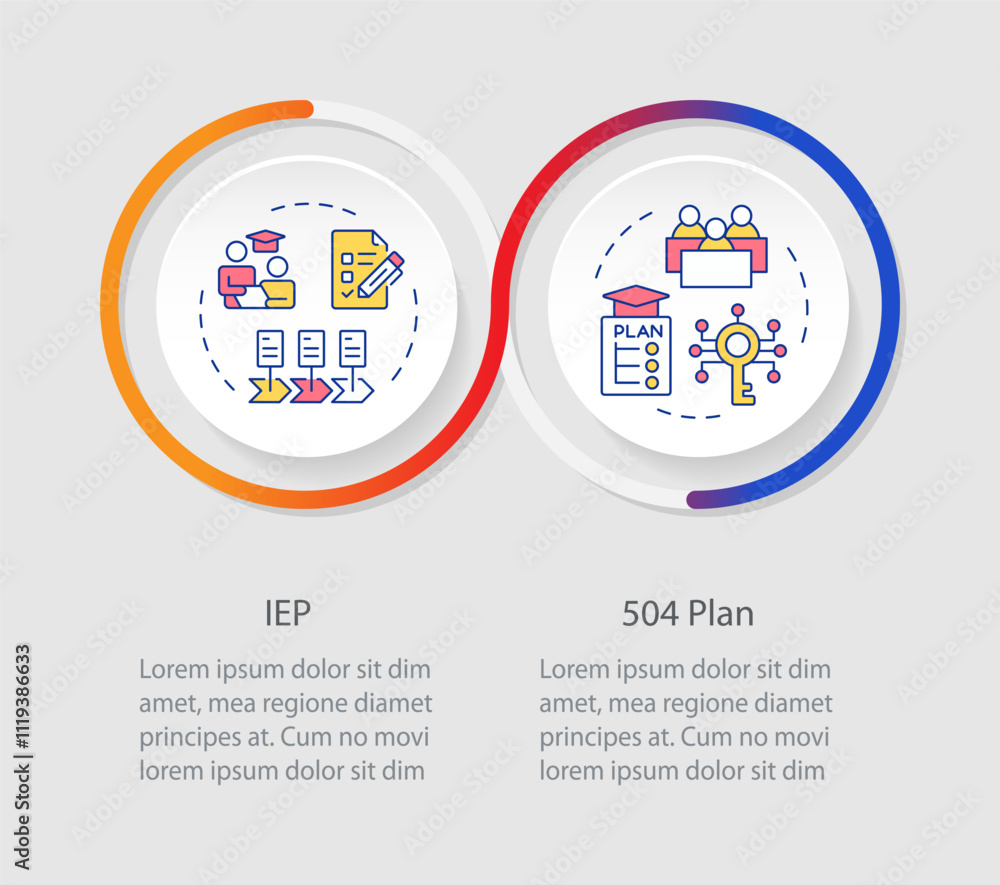 PLAN

IEP

Lorem ipsum dolor sit dim amet, mea regione diamet principes at. Cum no movi lorem ipsum dolor sit dim

504 Plan

Lorem ipsum dolor sit dim amet, mea regione diamet principes at. Cum no movi lorem ipsum dolor sit dim

Adobe Stock | #1119386633