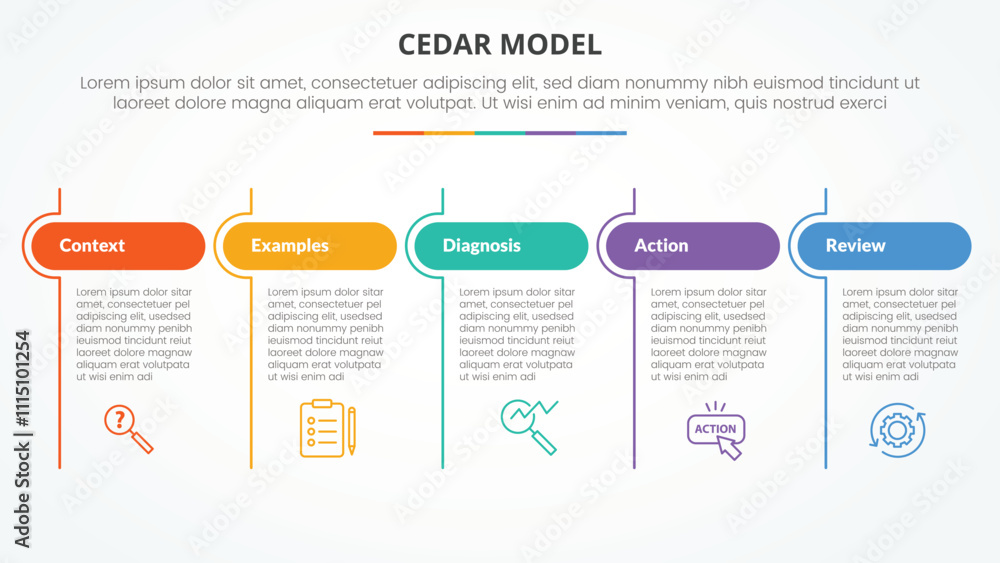 CEDAR MODEL

Lorem ipsum dolor sit amet, consectetuer adipiscing elit, sed diam nonummy nibh euismod tincidunt ut laoreet dolore magna aliquam erat volutpat. Ut wisi enim ad minim veniam, quis nostrud exerci

Context

Lorem ipsum dolor sitar amet, consectetuer pel adipiscing elit, usedsed diam nonummy penibh ieuismod tincidunt reiut laoreet dolore magnaw aliquam erat volutpata ut wisi enim adi

Examples

Lorem ipsum dolor sitar amet, consectetuer pel adipiscing elit, usedsed diam nonummy penibh ieuismod tincidunt reiut laoreet dolore magnaw aliquam erat volutpata ut wisi enim adi

Diagnosis

Lorem ipsum dolor sitar amet, consectetuer pel adipiscing elit, usedsed diam nonummy penibh ieuismod tincidunt reiut laoreet dolore magnaw aliquam erat volutpata ut wisi enim adi

Action

Lorem ipsum dolor sitar amet, consectetuer pel adipiscing elit, usedsed diam nonummy penibh ieuismod tincidunt reiut laoreet dolore magnaw aliquam erat volutpata ut wisi enim adi

ACTION

Review

Lorem ipsum dolor sitar amet, consectetuer pel adipiscing elit, usedsed diam nonummy penibh ieuismod tincidunt reiut laoreet dolore magnaw aliquam erat volutpata ut wisi enim adi

Adobe Stock | #1115101254