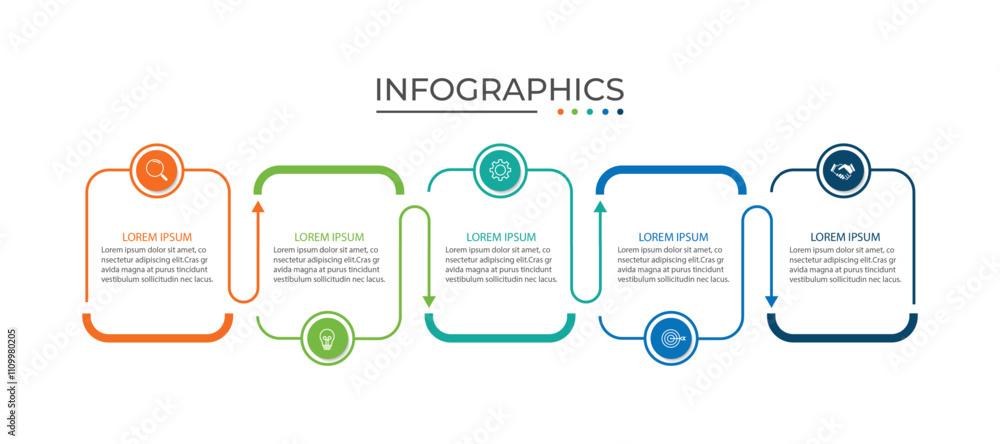 INFOGRAPHICS

LOREM IPSUM
Lorem ipsum dolor sit amet, co nsectetur adipiscing elit.Cras gr avida magna at purus tincidunt vestibulum sollicitudin nec lacus.

LOREM IPSUM
Lorem ipsum dolor sit amet, co nsectetur adipiscing elit.Cras gr avida magna at purus tincidunt vestibulum sollicitudin nec lacus.

LOREM IPSUM
Lorem ipsum dolor sit amet, co nsectetur adipiscing elit.Cras gr avida magna at purus tincidunt vestibulum sollicitudin nec lacus.

LOREM IPSUM
Lorem ipsum dolor sit amet, co nsectetur adipiscing elit.Cras gr avida magna at purus tincidunt vestibulum sollicitudin nec lacus.

LOREM IPSUM
Lorem ipsum dolor sit amet, co nsectetur adipiscing elit.Cras gr avida magna at purus tincidunt vestibulum sollicitudin nec lacus.

1109980205