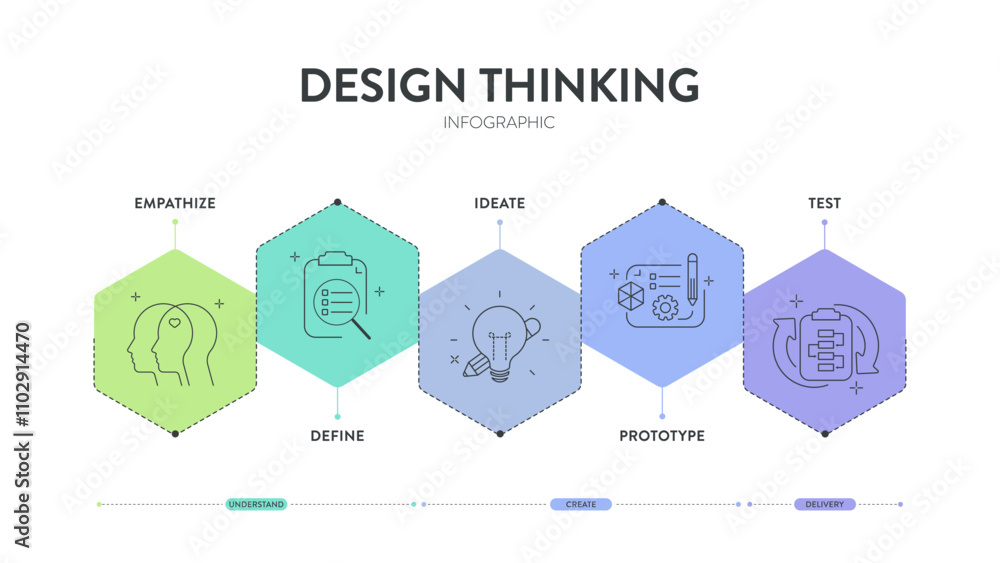 DESIGN THINKING
INFOGRAPHIC

EMPATHIZE

DEFINE

IDEATE

PROTOTYPE

TEST

UNDERSTAND

CREATE

DELIVERY

Adobe Stock | #1102914470