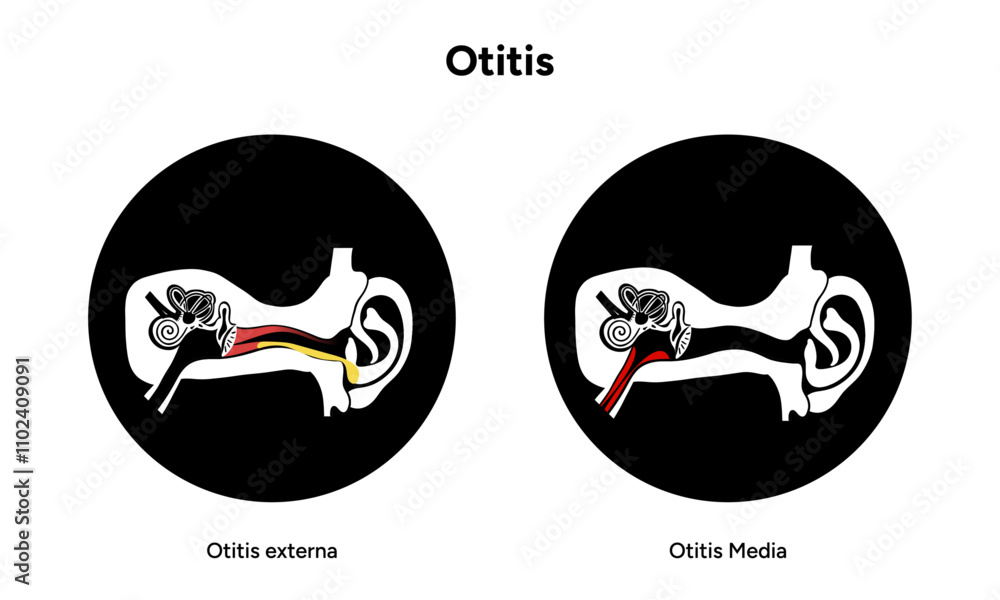 Otitis

Otitis externa

Otitis Media

Adobe Stock | #1102409091