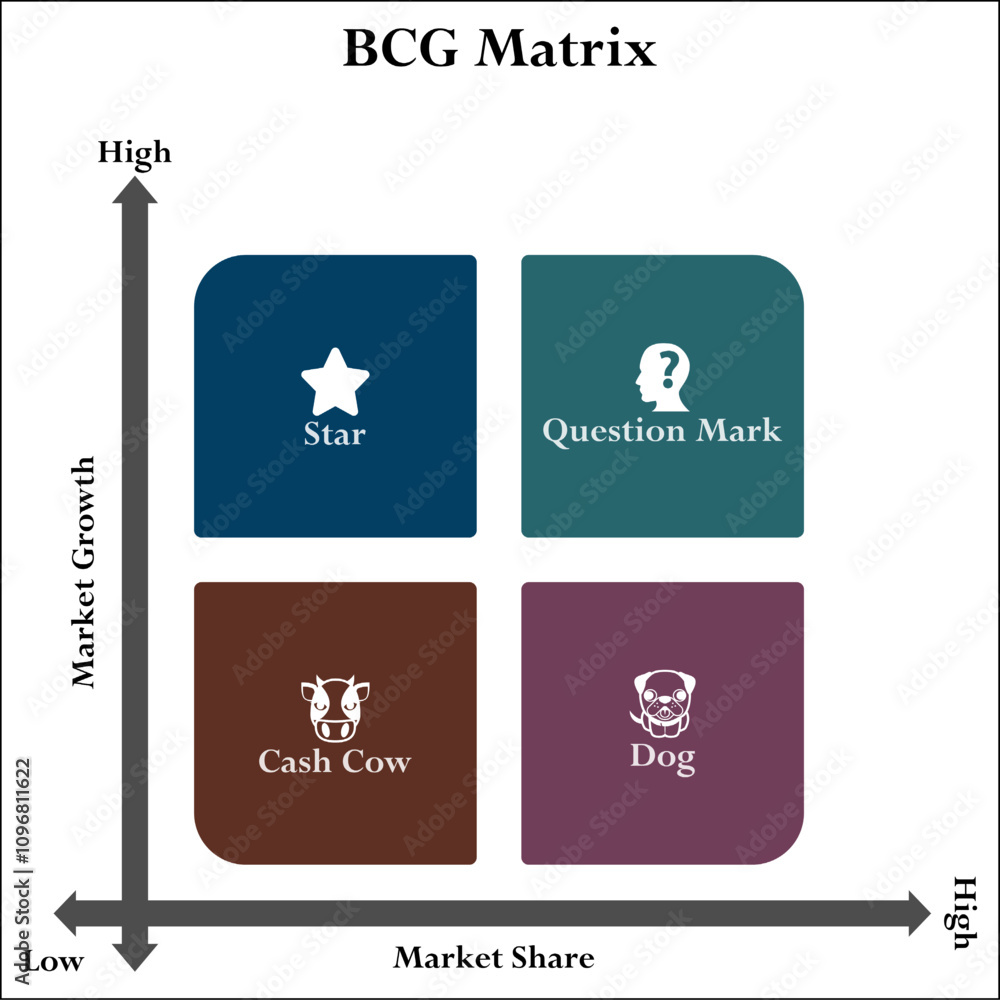 BCG Matrix

High

Market Growth

Star

Question Mark

Cash Cow

Dog

Low

Market Share

High

Adobe Stock | #1096811622