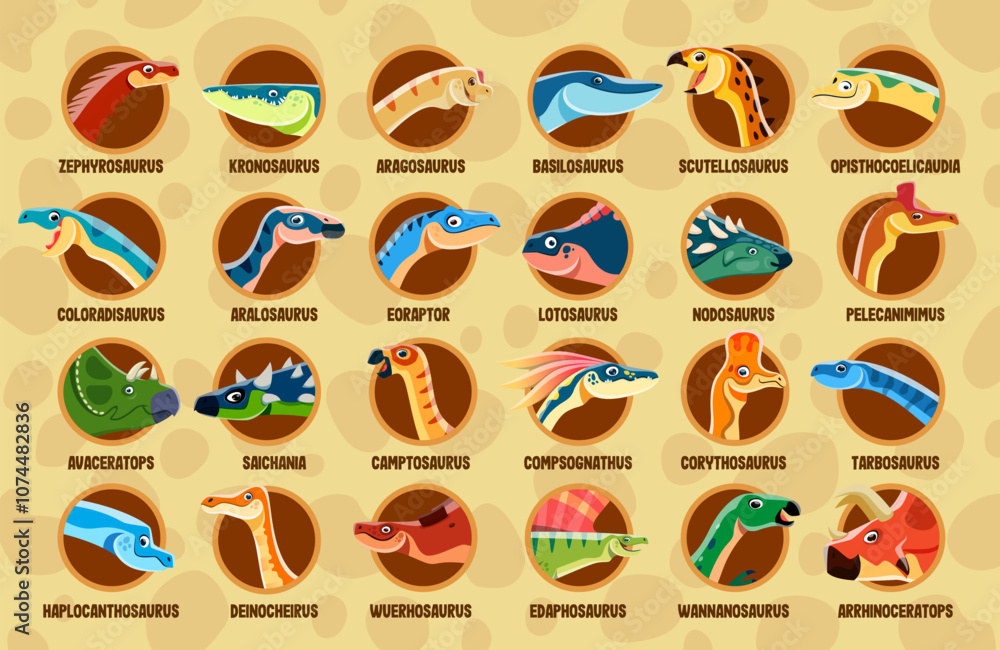 ZEPHYROSAURUS
KRONOSAURUS
ARAGOSAURUS
BASILOSAURUS
SCUTELLOSAURUS
OPISTHOCOELICAUDIA

COLORADISAURUS
ARALOSAURUS
EORAPTOR
LOTOSAURUS
NODOSAURUS
PELECANIMIMUS

AVACERATOPS
SAICHANIA
CAMPTOSAURUS
COMPSOGNATHUS
CORYTHOSAURUS
TARBOSAURUS

HAPLOCANTHOSAURUS
DEINOCHEIRUS
WUERHOSAURUS
EDAPHOSAURUS
WANNANOSAURUS
ARRHINOCERATOPS

Adobe Stock | #1074482836