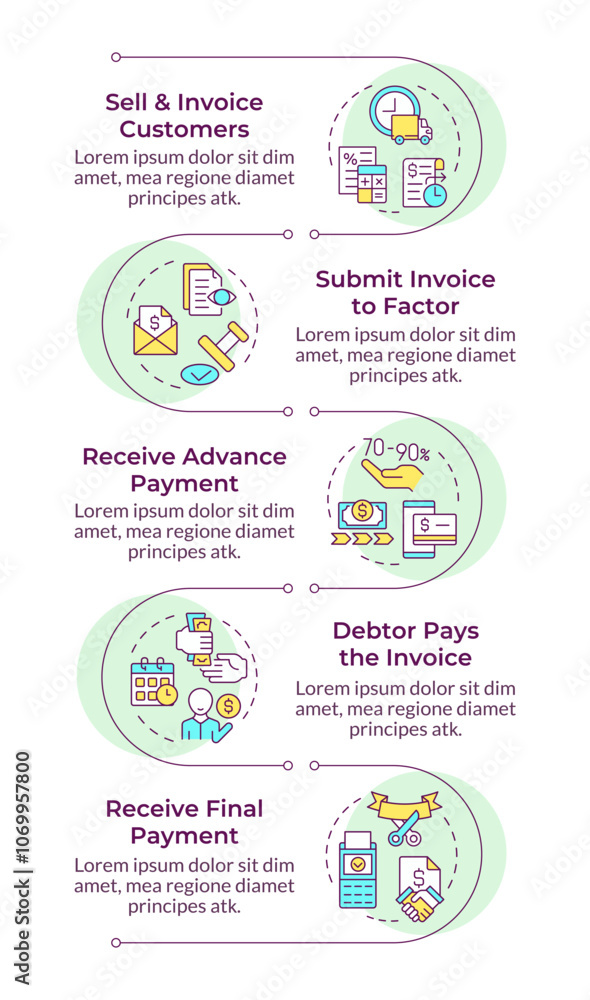 Sell & Invoice Customers
Lorem ipsum dolor sit dim amet, mea regione diamet principes atk.

Submit Invoice to Factor
Lorem ipsum dolor sit dim amet, mea regione diamet principes atk.

Receive Advance Payment
Lorem ipsum dolor sit dim amet, mea regione diamet principes atk.

70-90%

Debtor Pays the Invoice
Lorem ipsum dolor sit dim amet, mea regione diamet principes atk.

Receive Final Payment
Lorem ipsum dolor sit dim amet, mea regione diamet principes atk.

Adobe Stock | #1069957800