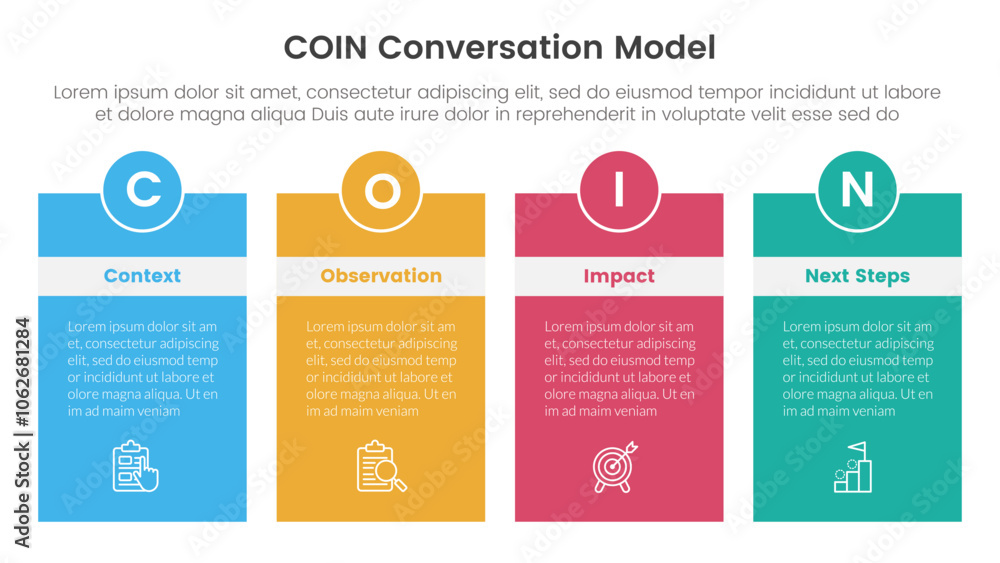 COIN Conversation Model

Lorem ipsum dolor sit amet, consectetur adipiscing elit, sed do eiusmod tempor incididunt ut labore et dolore magna aliqua Duis aute irure dolor in reprehenderit in voluptate velit esse sed do

C

Context

Lorem ipsum dolor sit am et, consectetur adipiscing elit, sed do eiusmod temp or incididunt ut labore et olore magna aliqua. Ut en im ad maim veniam

O

Observation

Lorem ipsum dolor sit am et, consectetur adipiscing elit, sed do eiusmod temp or incididunt ut labore et olore magna aliqua. Ut en im ad maim veniam

I

Impact

Lorem ipsum dolor sit am et, consectetur adipiscing elit, sed do eiusmod temp or incididunt ut labore et olore magna aliqua. Ut en im ad maim veniam

N

Next Steps

Lorem ipsum dolor sit am et, consectetur adipiscing elit, sed do eiusmod temp or incididunt ut labore et olore magna aliqua. Ut en im ad maim veniam

Adobe Stock | #1062681284