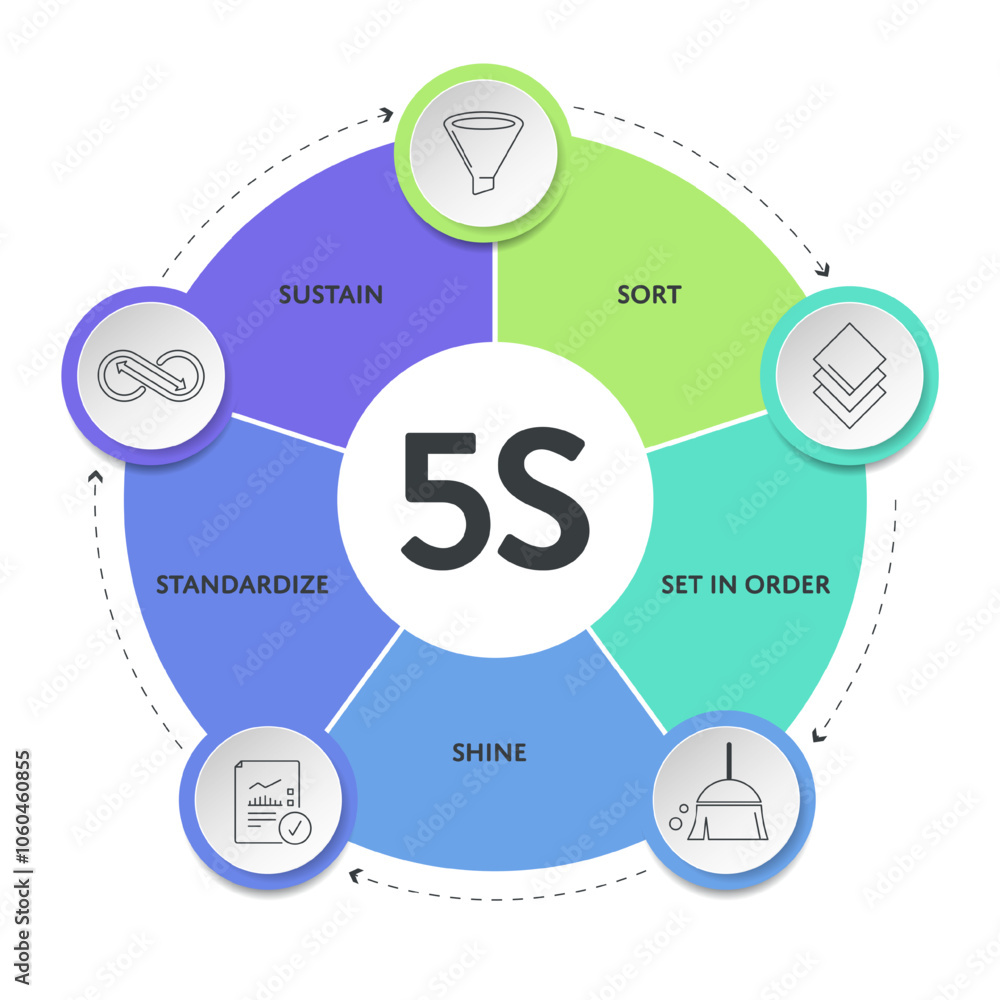 5S

SORT

SET IN ORDER

SHINE

STANDARDIZE

SUSTAIN

Adobe Stock | #1060460855