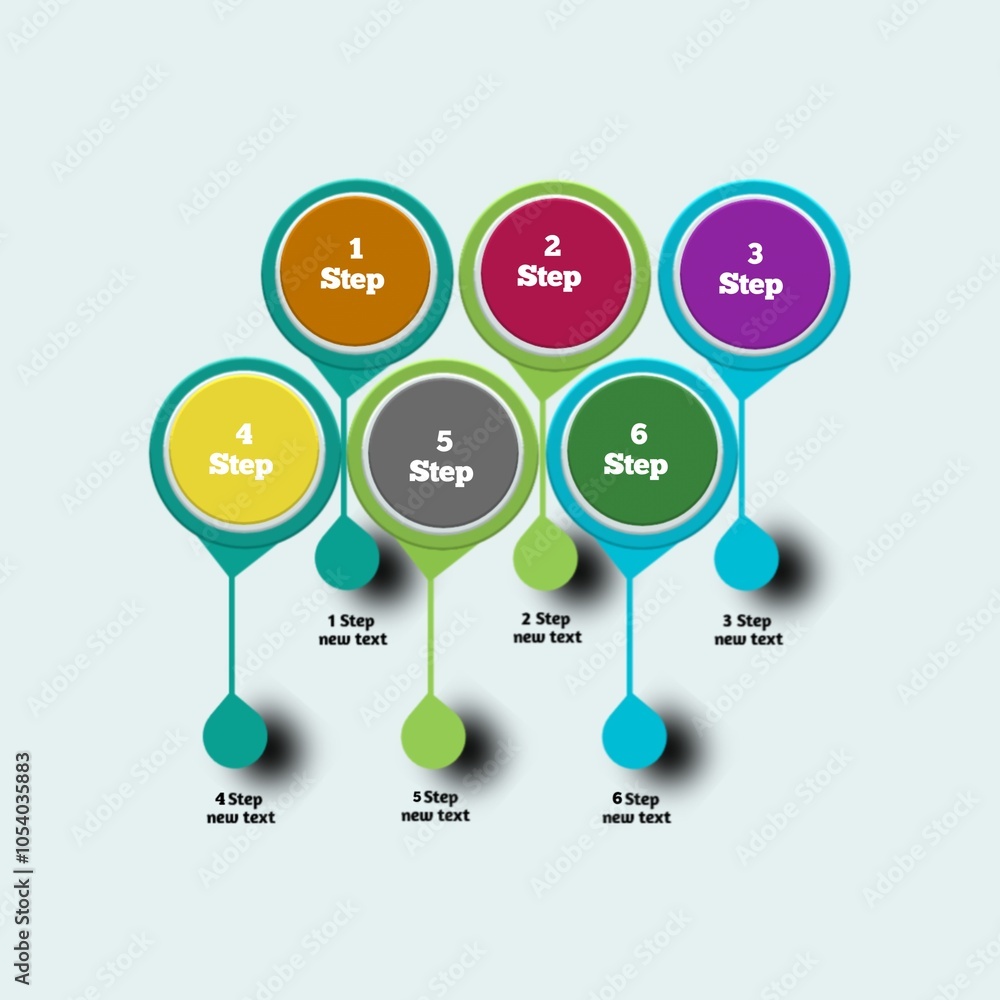 1 Step

2 Step

3 Step

4 Step

5 Step

6 Step

1 Step new text

2 Step new text

3 Step new text

4 Step new text

5 Step new text

6 Step new text

Adobe Stock | #1054035883