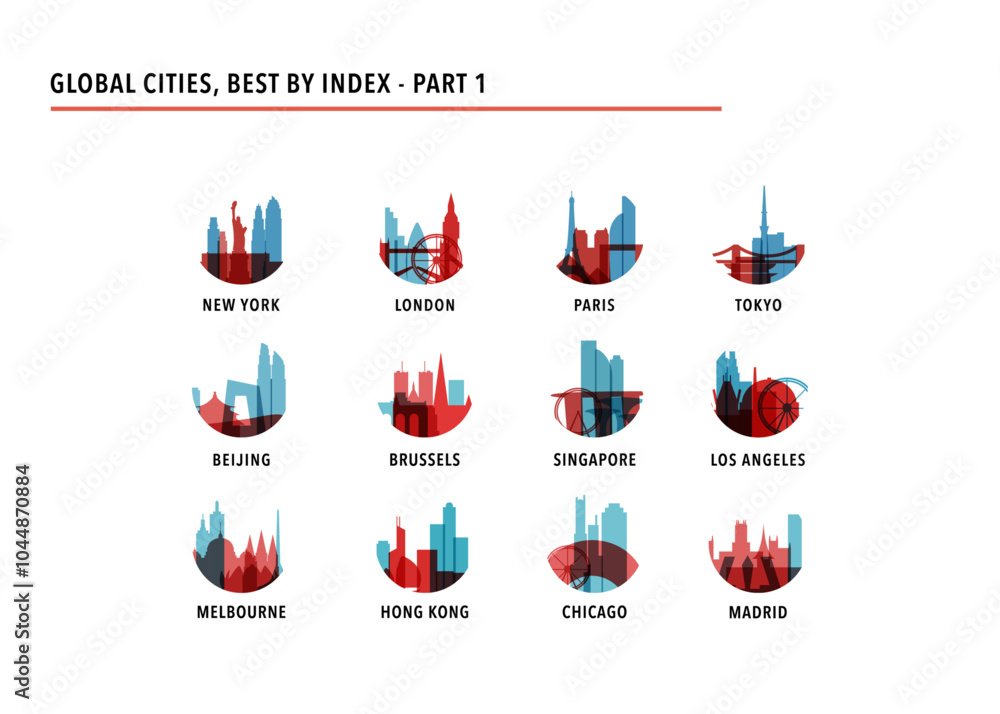 GLOBAL CITIES, BEST BY INDEX - PART 1

NEW YORK

LONDON

PARIS

TOKYO

BEIJING

BRUSSELS

SINGAPORE

LOS ANGELES

MELBOURNE

HONG KONG

CHICAGO

MADRID

Adobe Stock | #1044870884