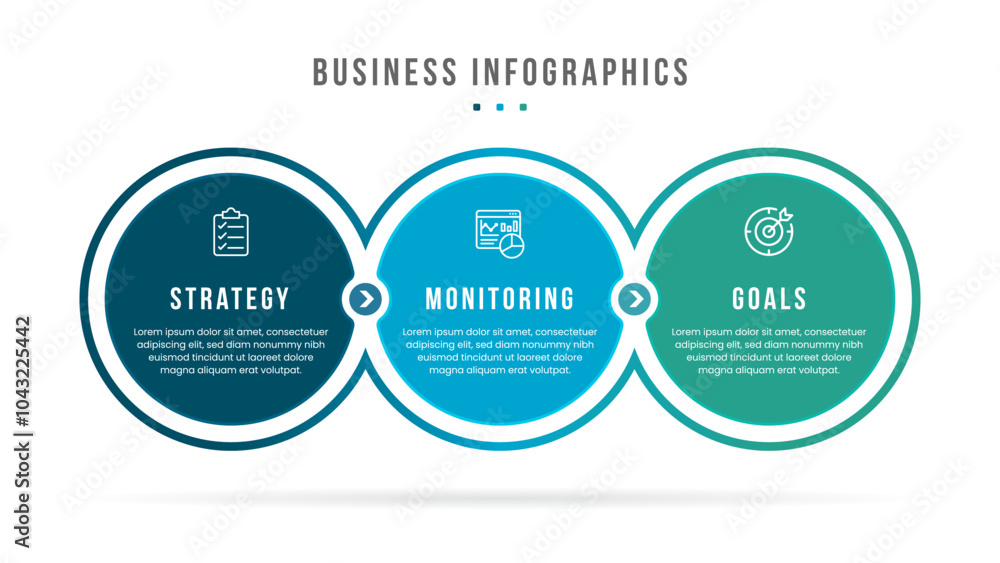 BUSINESS INFOGRAPHICS

STRATEGY

Lorem ipsum dolor sit amet, consectetuer adipiscing elit, sed diam nonummy nibh euismod tincidunt ut laoreet dolore magna aliquam erat volutpat.

MONITORING

Lorem ipsum dolor sit amet, consectetuer adipiscing elit, sed diam nonummy nibh euismod tincidunt ut laoreet dolore magna aliquam erat volutpat.

GOALS

Lorem ipsum dolor sit amet, consectetuer adipiscing elit, sed diam nonummy nibh euismod tincidunt ut laoreet dolore magna aliquam erat volutpat.

Adobe Stock | #1043225442